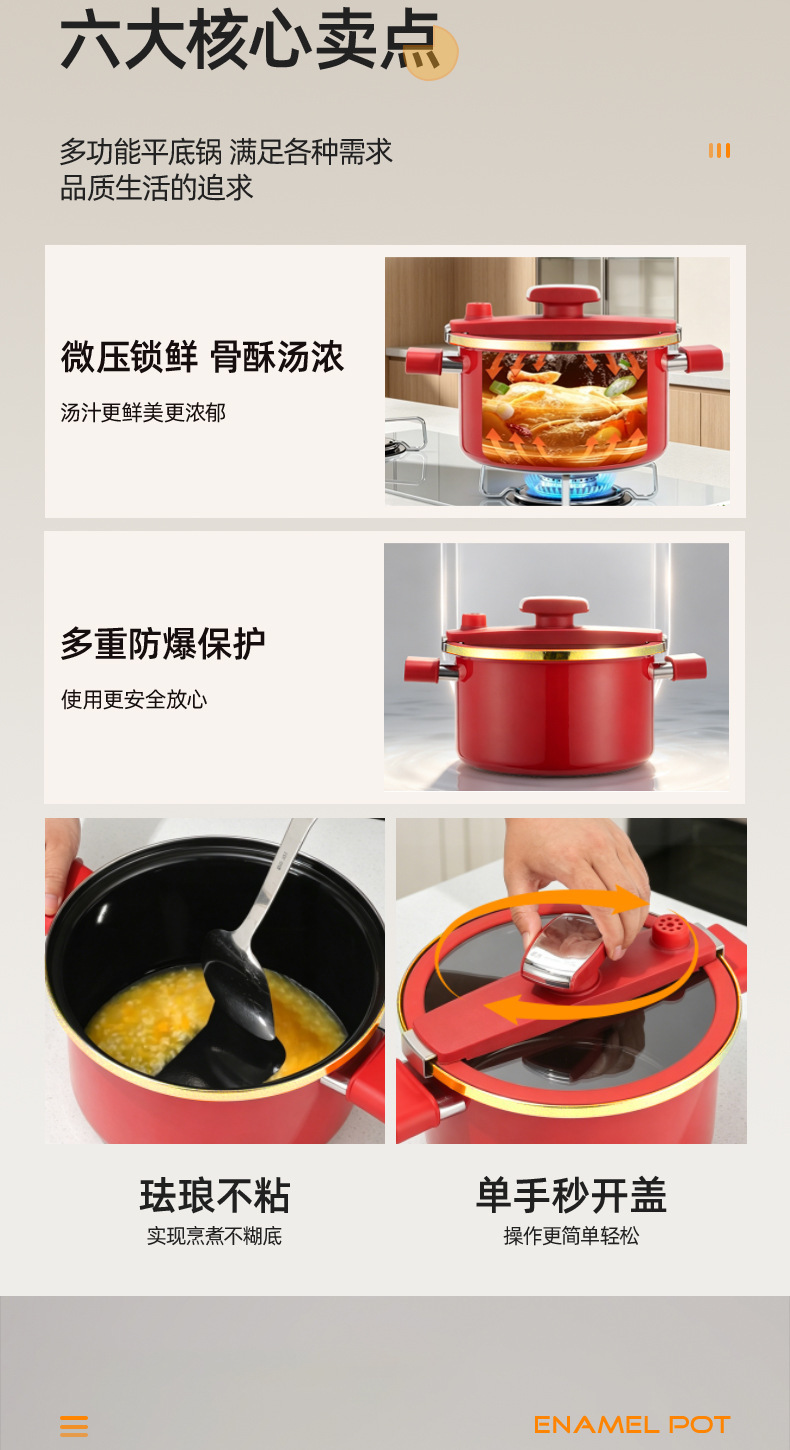 六大核心卖点

多功能平底锅 满足各种需求
品质生活的追求

微压锁鲜 骨酥汤浓

汤汁更鲜美更浓郁

多重防爆保护

使用更安全放心

珐琅不粘

实现烹煮不糊底

单手秒开盖

操作更简单轻松

ENAMEL POT