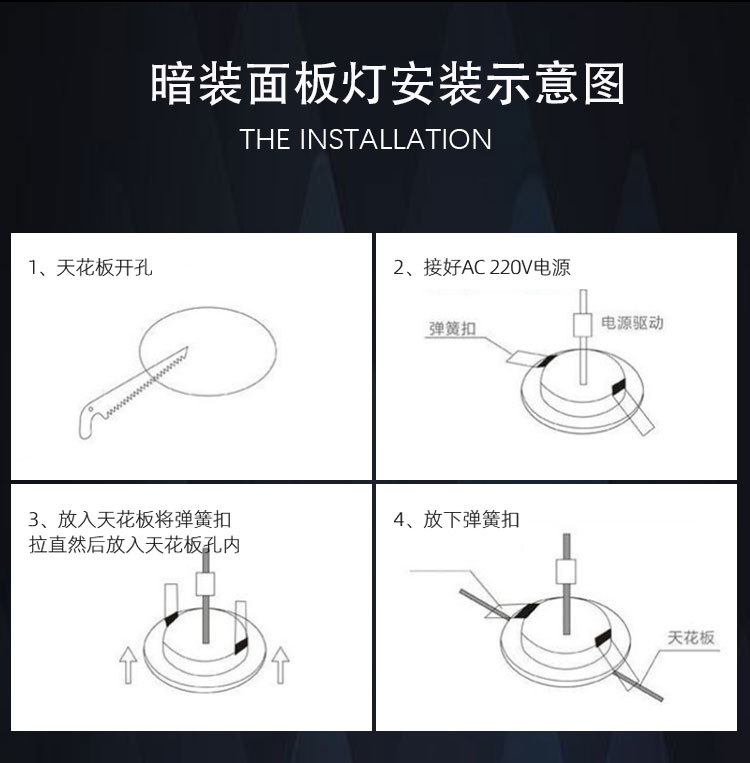 暗装面板灯安装示意图

THE INSTALLATION

1、天花板开孔

2、接好AC 220V电源

弹簧扣

电源驱动

3、放入天花板将弹簧扣拉直然后放入天花板孔内

4、放下弹簧扣

天花板