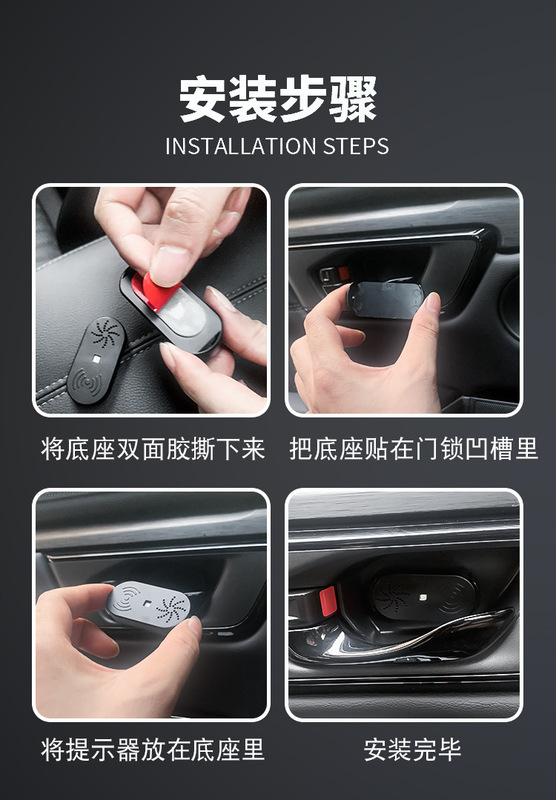 安装步骤
INSTALLATION STEPS

将底座双面胶撕下来

把底座贴在门锁凹槽里

将提示器放在底座里

安装完毕