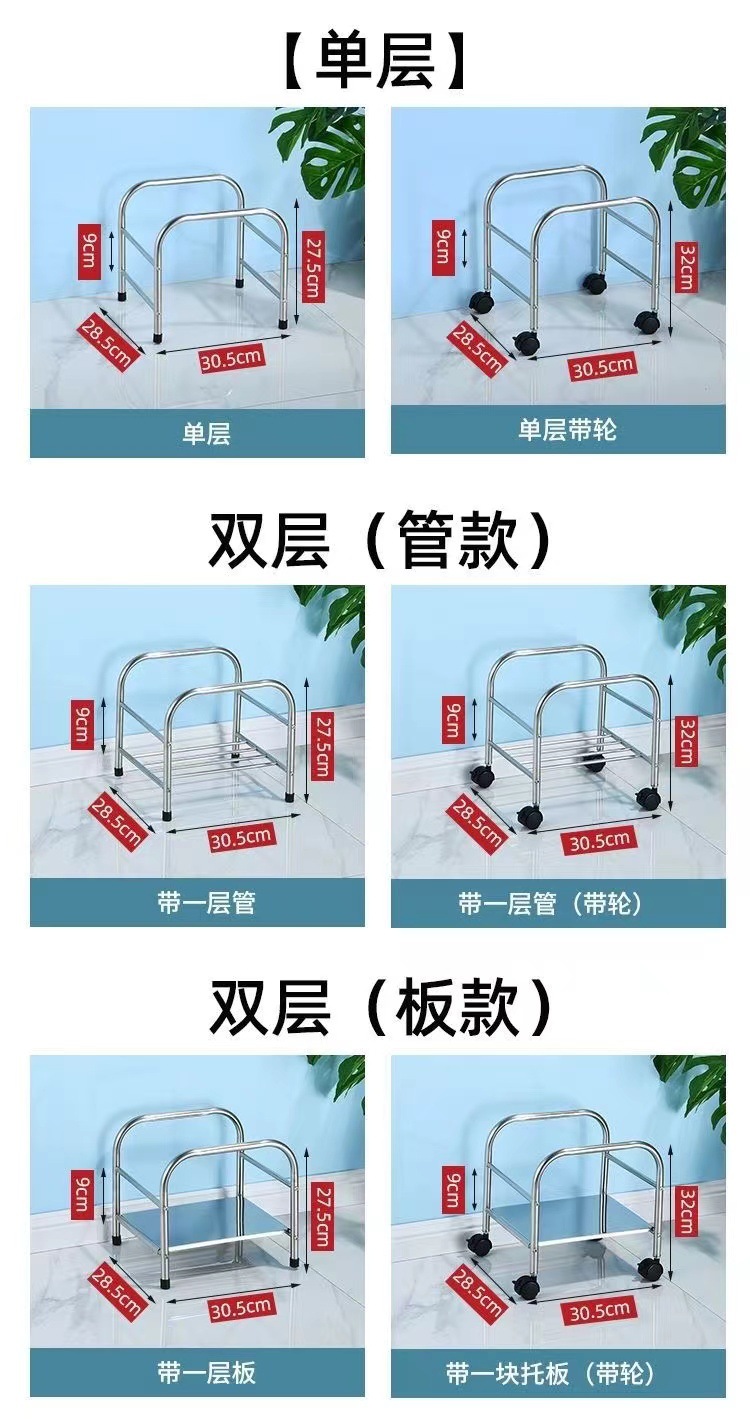 【单层】

9cm
27.5cm
28.5cm
30.5cm
单层

9cm
32cm
28.5cm
30.5cm
单层带轮

双层（管款）

9cm
27.5cm
28.5cm
30.5cm
带一层管

9cm
32cm
28.5cm
30.5cm
带一层管（带轮）

双层（板款）

9cm
27.5cm
28.5cm
30.5cm
带一层板

9cm
32cm
28.5cm
30.5cm
带一块托板（带轮）