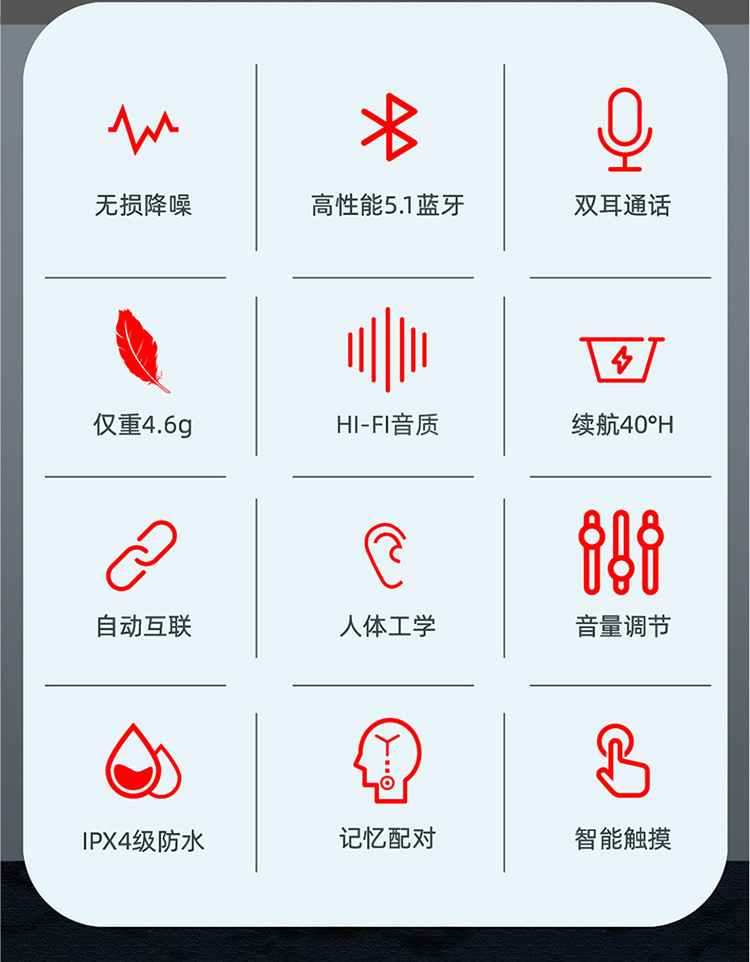 无损降噪

高性能5.1蓝牙

双耳通话

仅重4.6g

HI-FI音质

续航40°H

自动互联

人体工学

音量调节

IPX4级防水

记忆配对

智能触摸