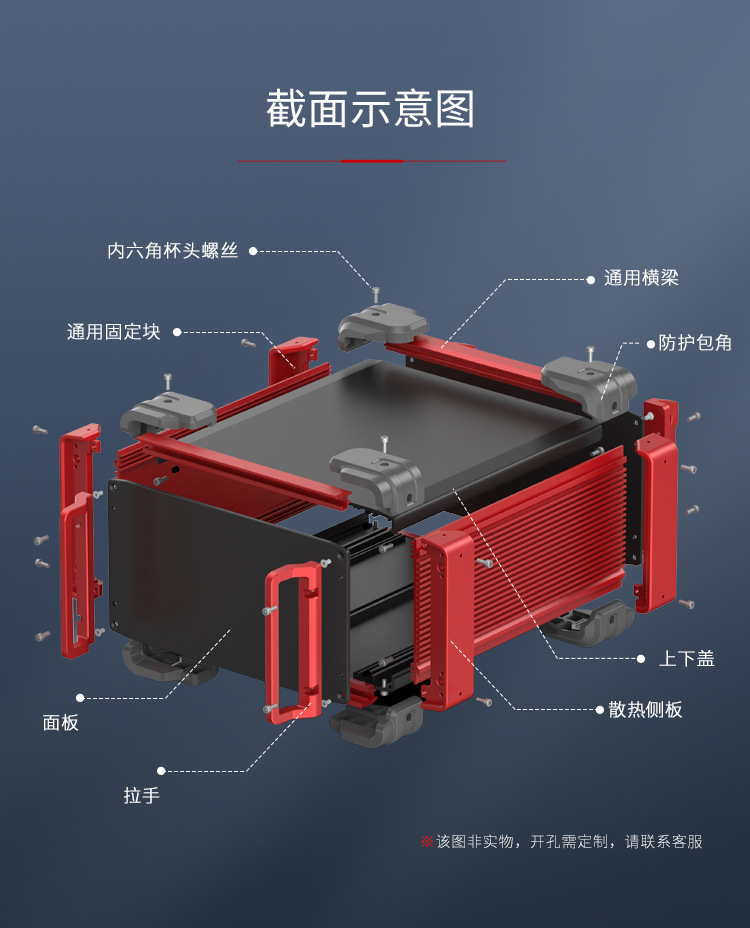 截面示意图

内六角杯头螺丝

通用横梁

通用固定块

防护包角

上下盖

散热侧板

面板

拉手

※该图非实物，开孔需定制，请联系客服