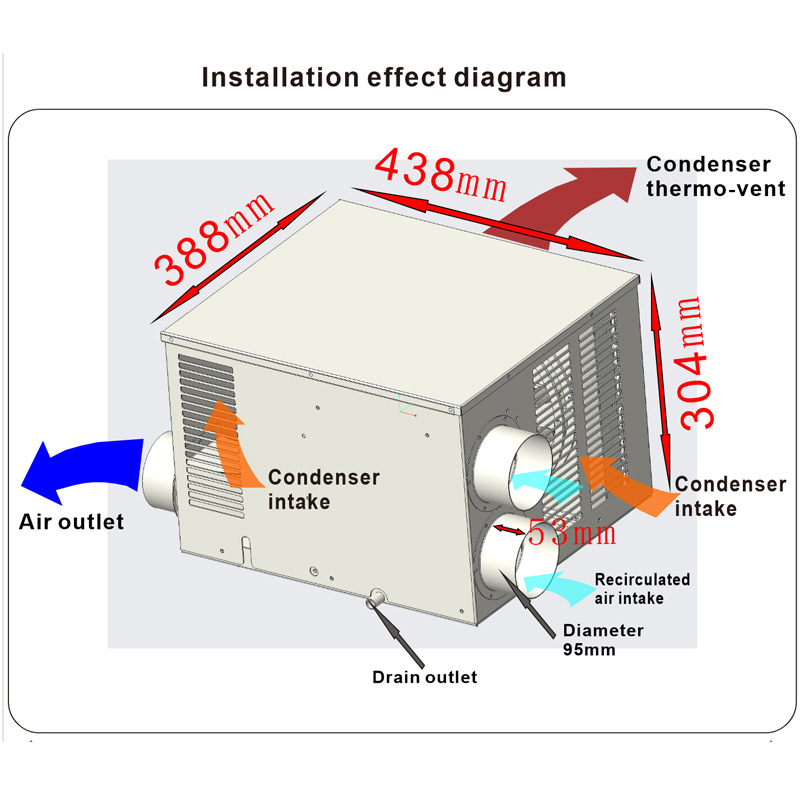 Installation effect diagram

388mm

438mm

Condenser thermo-vent

304mm

Condenser intake

Air outlet

Condenser intake

53mm

Recirculated air intake

Diameter 95mm

Drain outlet