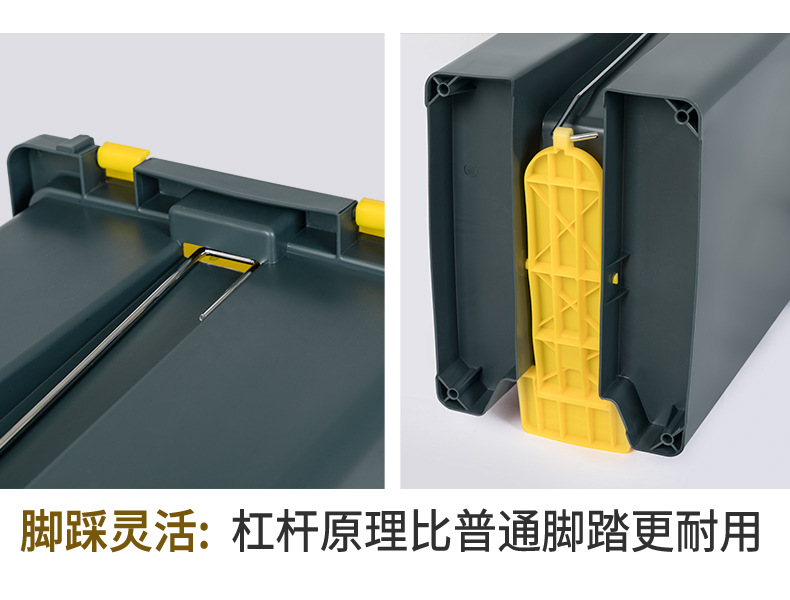 脚踩灵活：杠杆原理比普通脚踏更耐用