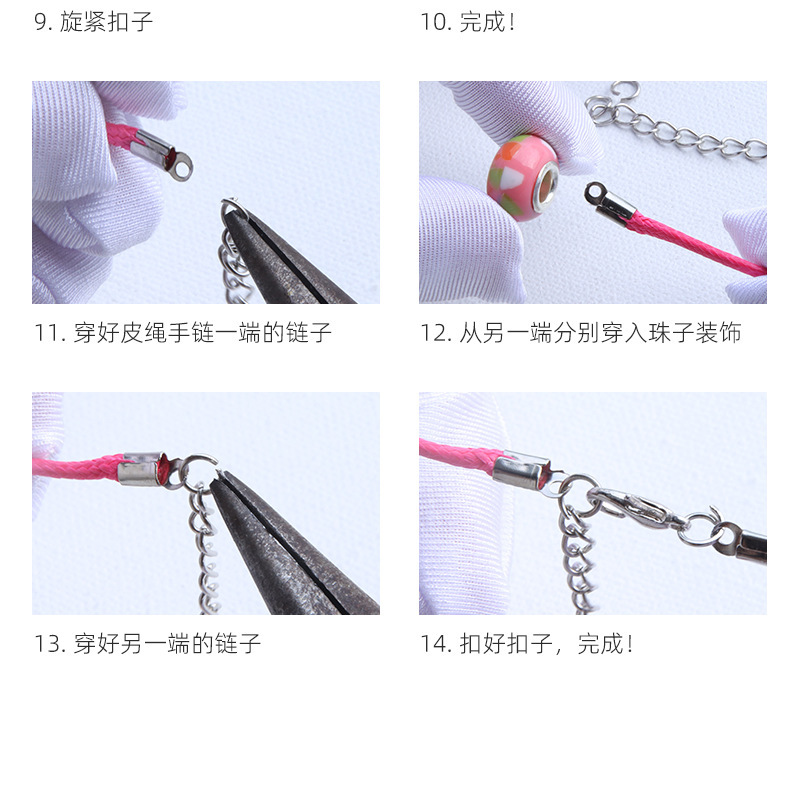 9. 旋紧扣子

10. 完成!

11. 穿好皮绳手链一端的链子

12. 从另一端分别穿入珠子装饰

13. 穿好另一端的链子

14. 扣好扣子，完成!