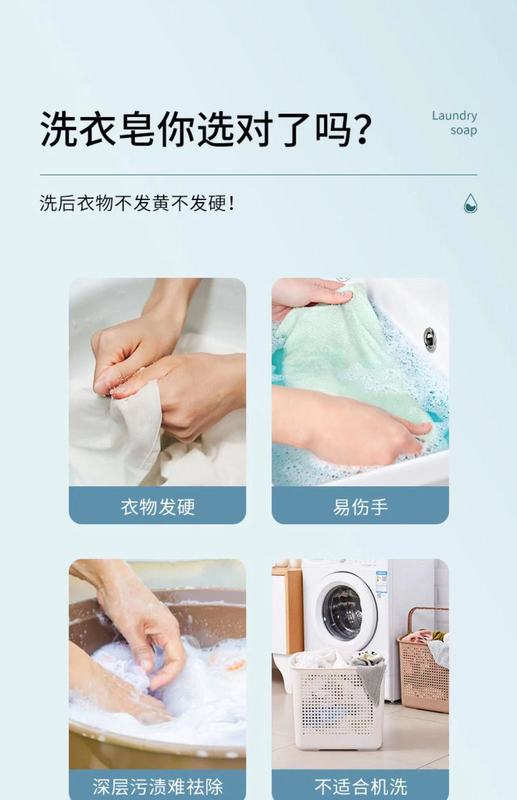 洗衣皂你选对了吗?

Laundry soap

洗后衣物不发黄不发硬!

衣物发硬

易伤手

深层污渍难祛除

不适合机洗