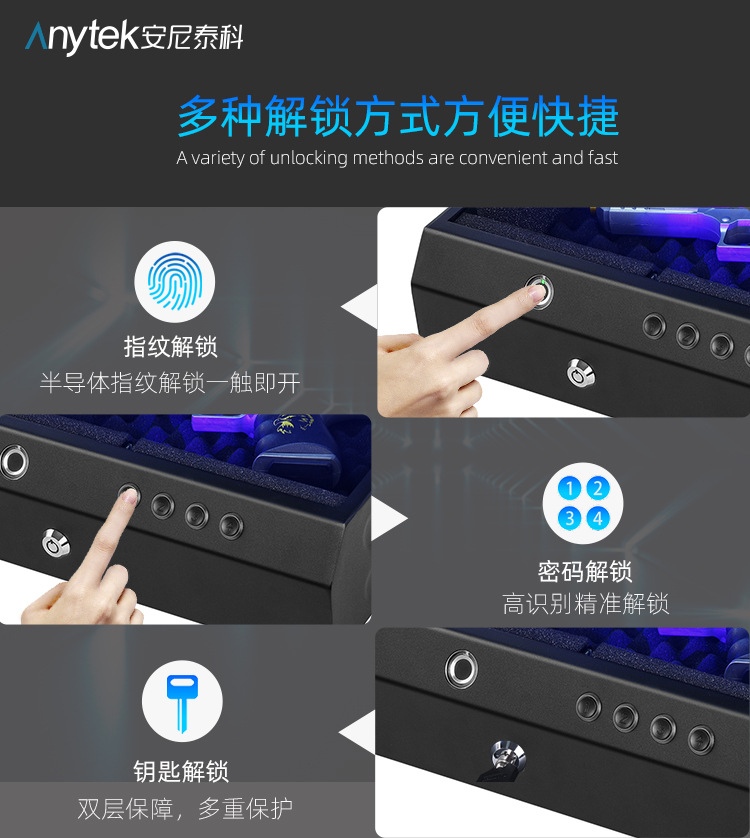 Anytek安尼泰科

多种解锁方式方便快捷
A variety of unlocking methods are convenient and fast

指纹解锁
半导体指纹解锁一触即开

1 2
3 4

密码解锁
高识别精准解锁

钥匙解锁
双层保障，多重保护