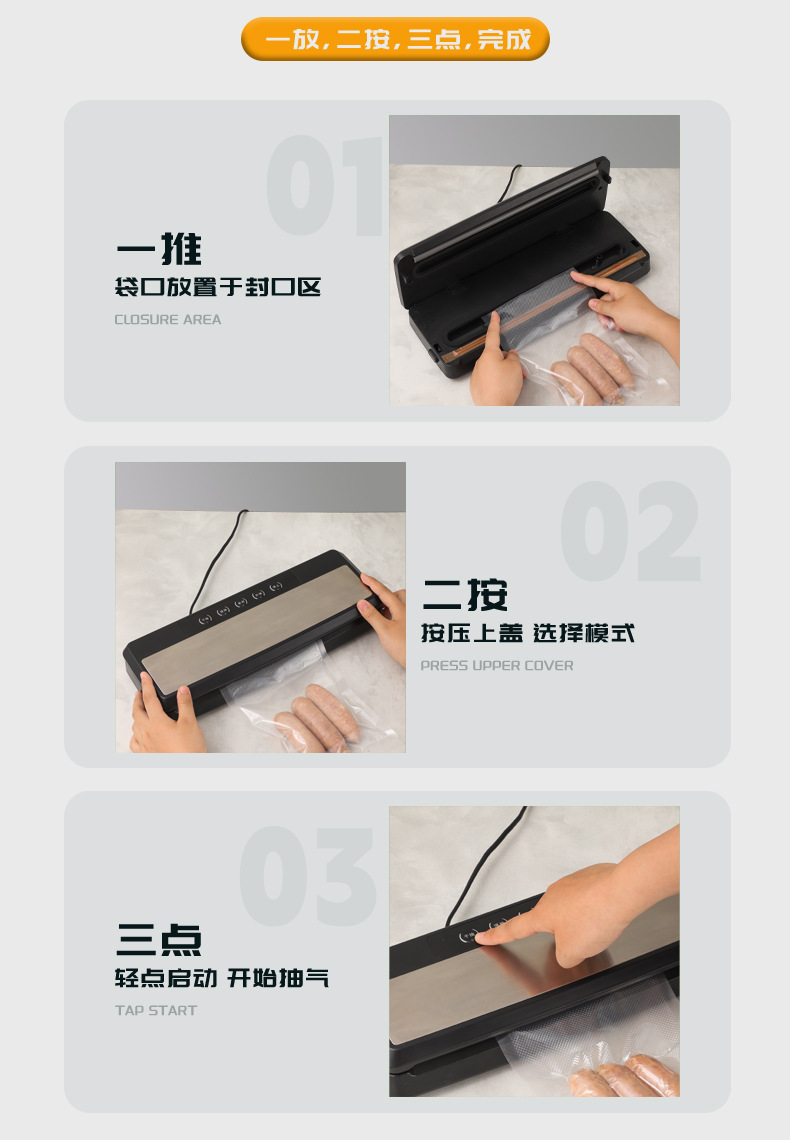 一放，二按，三点，完成

01

一推

袋口放置于封口区

CLOSURE AREA

02

二按

按压上盖 选择模式

PRESS UPPER COVER

03

三点

轻点启动 开始抽气

TAP START