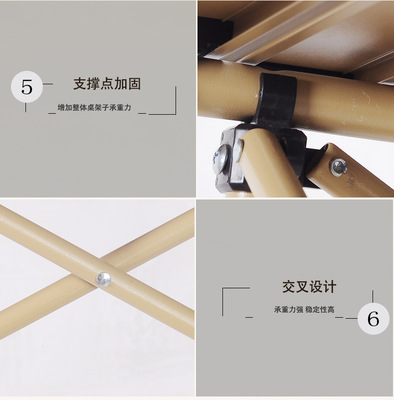 5
支撑点加固
增加整体桌架子承重力

交叉设计
承重力强 稳定性高
6