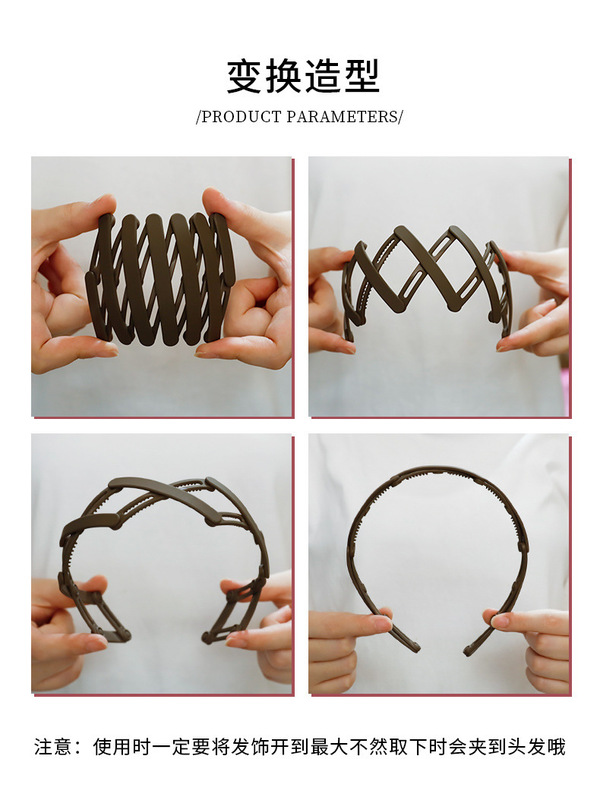 变换造型

/PRODUCT PARAMETERS/

注意：使用时一定要将发饰开到最大不然取下时会夹到头发哦