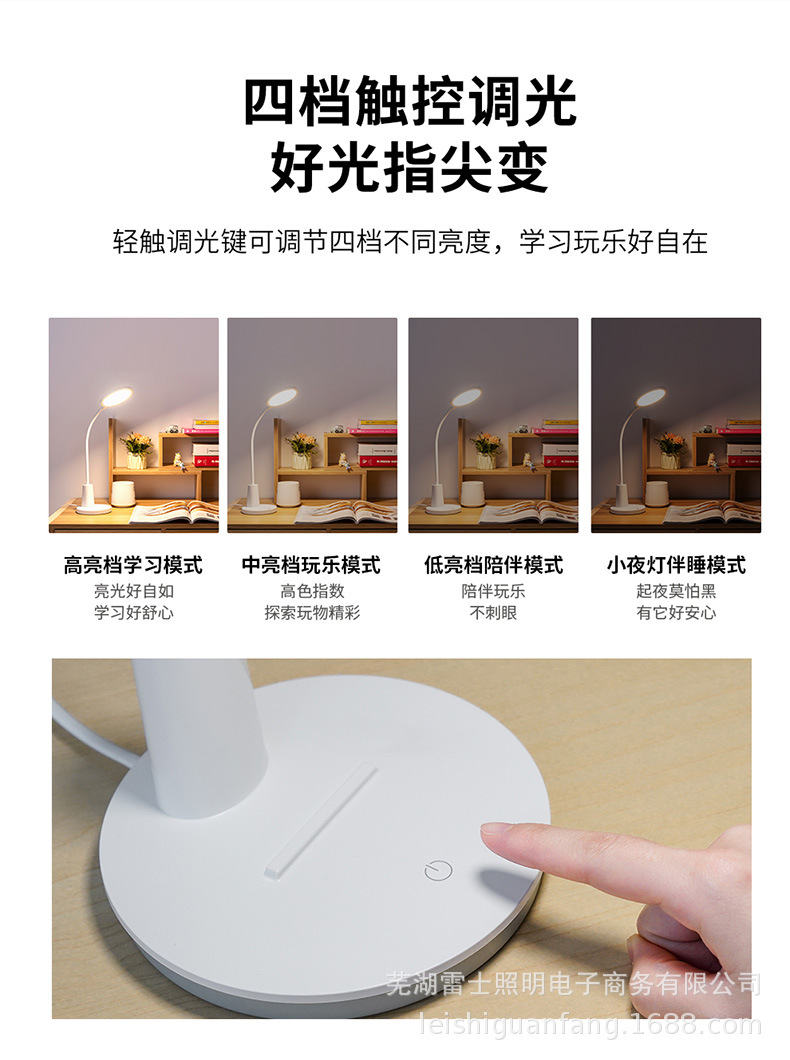 四档触控调光
好光指尖变

轻触调光键可调节四档不同亮度，学习玩乐好自在

高亮档学习模式
亮光好自如
学习好舒心

中亮档玩乐模式
高色指数
探索玩物精彩

低亮档陪伴模式
陪伴玩乐
不刺眼

小夜灯伴睡模式
起夜莫怕黑
有它好安心

芜湖雷士照明电子商务有限公司
leishiguanfang.1688.com