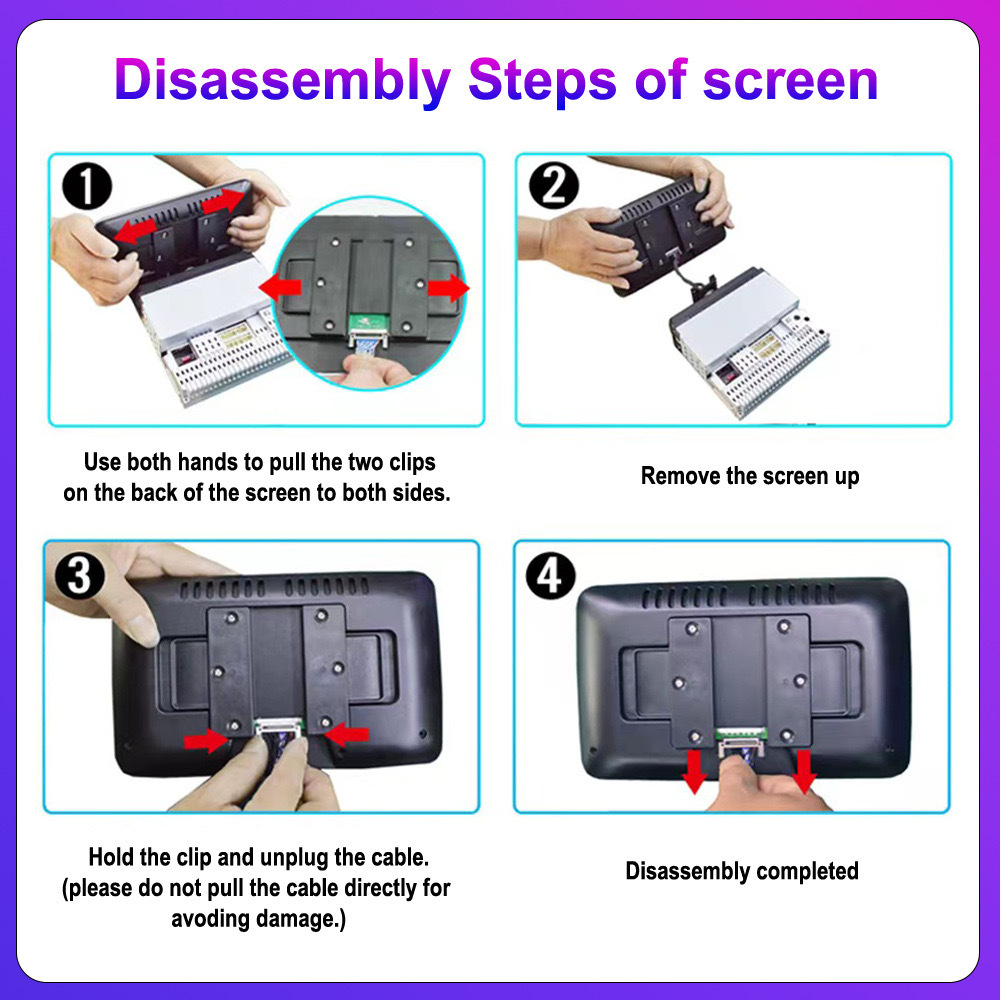 Disassembly Steps of screen

1

Use both hands to pull the two clips on the back of the screen to both sides.

2

Remove the screen up

3

Hold the clip and unplug the cable. (please do not pull the cable directly for avoding damage.)

4

Disassembly completed