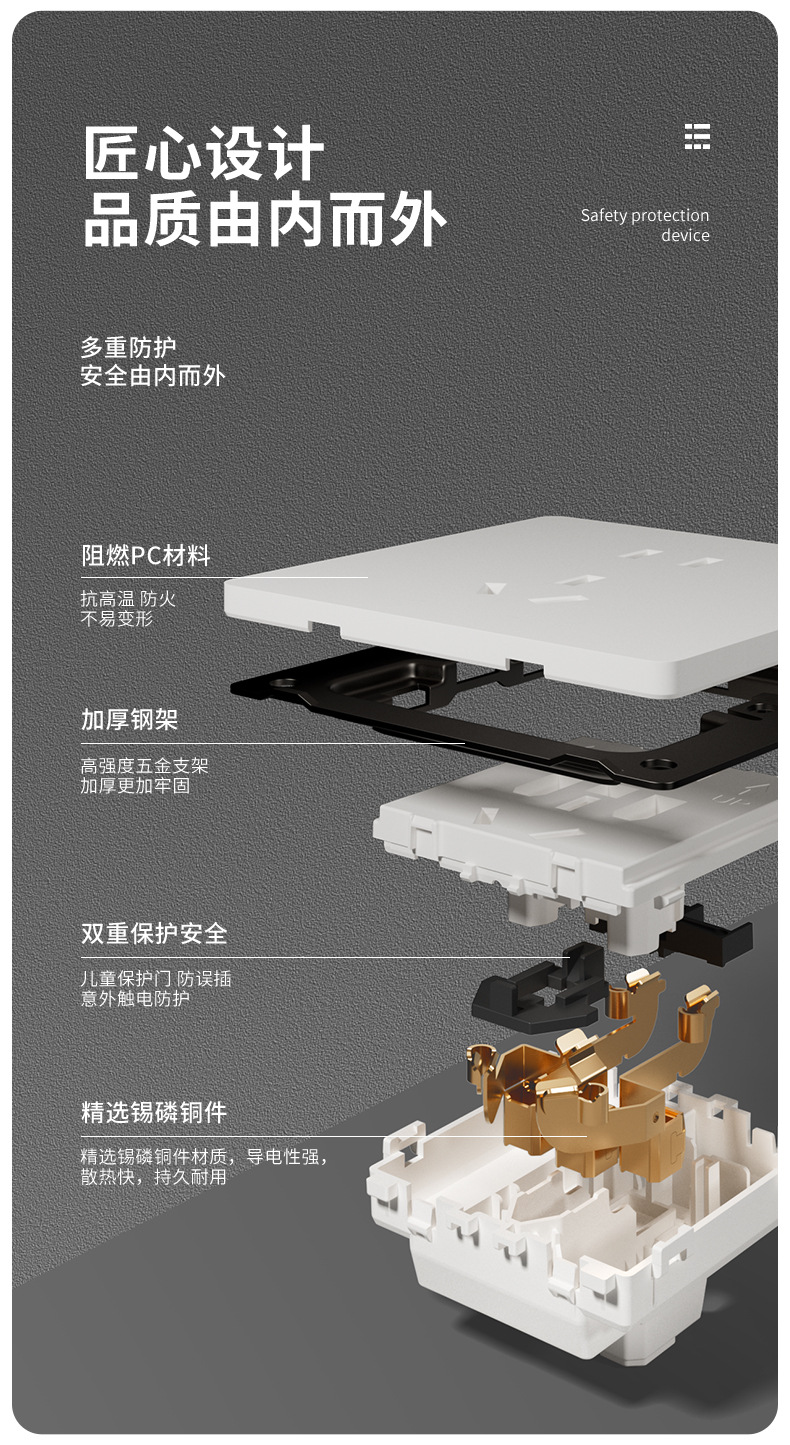 匠心设计
品质由内而外

Safety protection device

多重防护
安全由内而外

阻燃PC材料

抗高温 防火
不易变形

加厚钢架

高强度五金支架
加厚更加牢固

双重保护安全

儿童保护门 防误插
意外触电防护

精选锡磷铜件

精选锡磷铜件材质，导电性强，
散热快，持久耐用