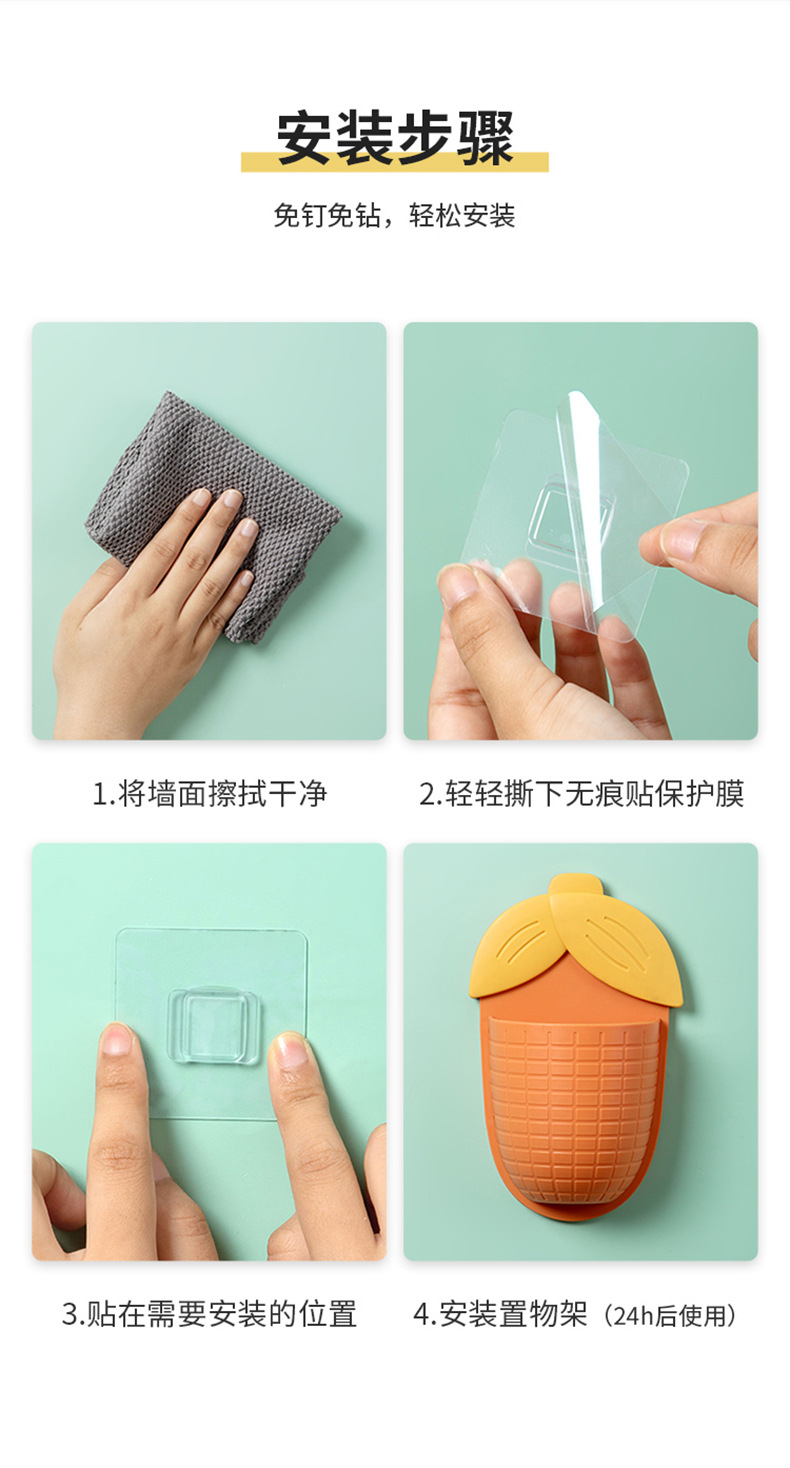 安装步骤

免钉免钻，轻松安装

1.将墙面擦拭干净

2.轻轻撕下无痕贴保护膜

3.贴在需要安装的位置

4.安装置物架（24h后使用）