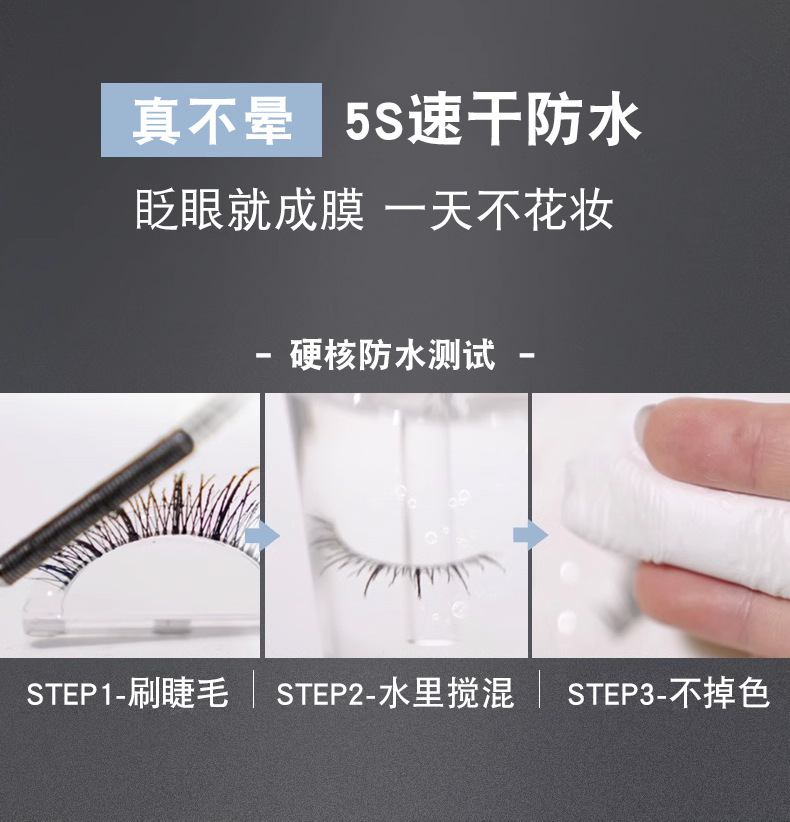 真不晕 5S速干防水

眨眼就成膜 一天不花妆

- 硬核防水测试 -

STEP1-刷睫毛 | STEP2-水里搅混 | STEP3-不掉色