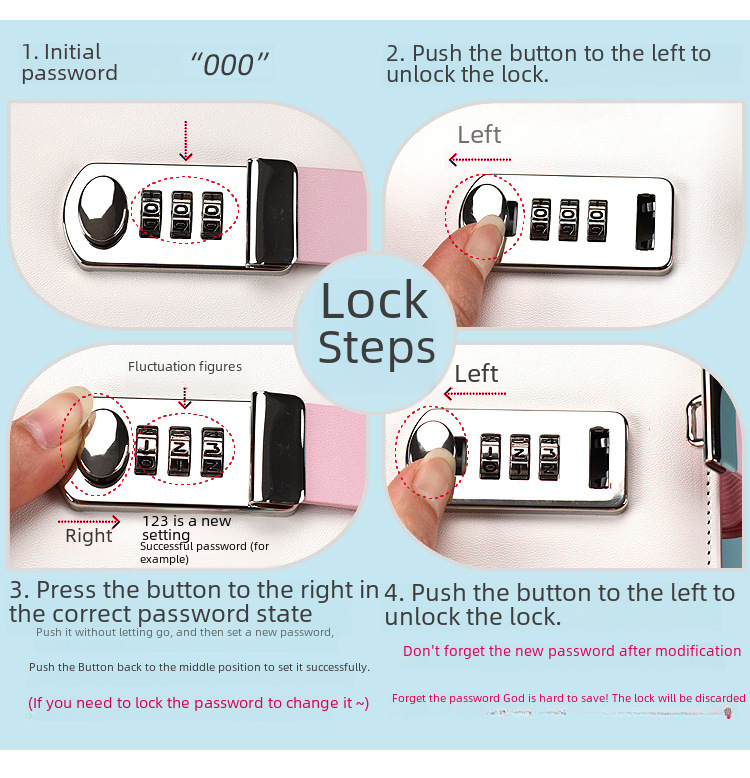 1. Initial password "000"

2. Push the button to the left to unlock the lock.

Left

Lock Steps

Fluctuation figures

Left

Right

123 is a new setting
Successful password (for example)

3. Press the button to the right in the correct password state
Push it without letting go, and then set a new password,

Push the Button back to the middle position to set it successfully.

(If you need to lock the password to change it ~)

4. Push the button to the left to unlock the lock.

Don't forget the new password after modification

Forget the password God is hard to save! The lock will be discarded