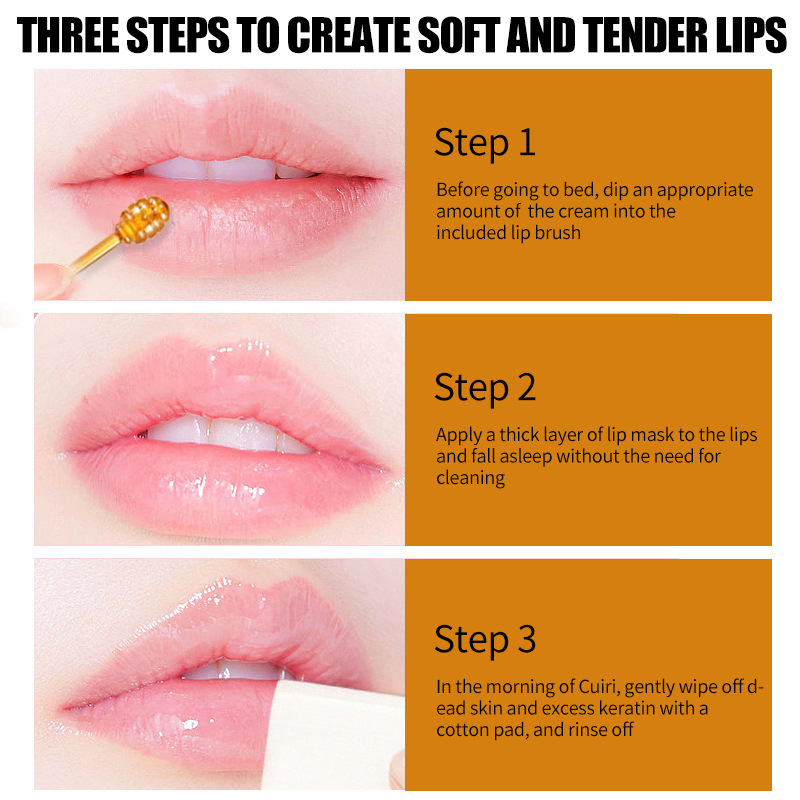 THREE STEPS TO CREATE SOFT AND TENDER LIPS

Step 1

Before going to bed, dip an appropriate amount of the cream into the included lip brush

Step 2

Apply a thick layer of lip mask to the lips and fall asleep without the need for cleaning

Step 3

In the morning of Cuiri, gently wipe off dead skin and excess keratin with a cotton pad, and rinse off