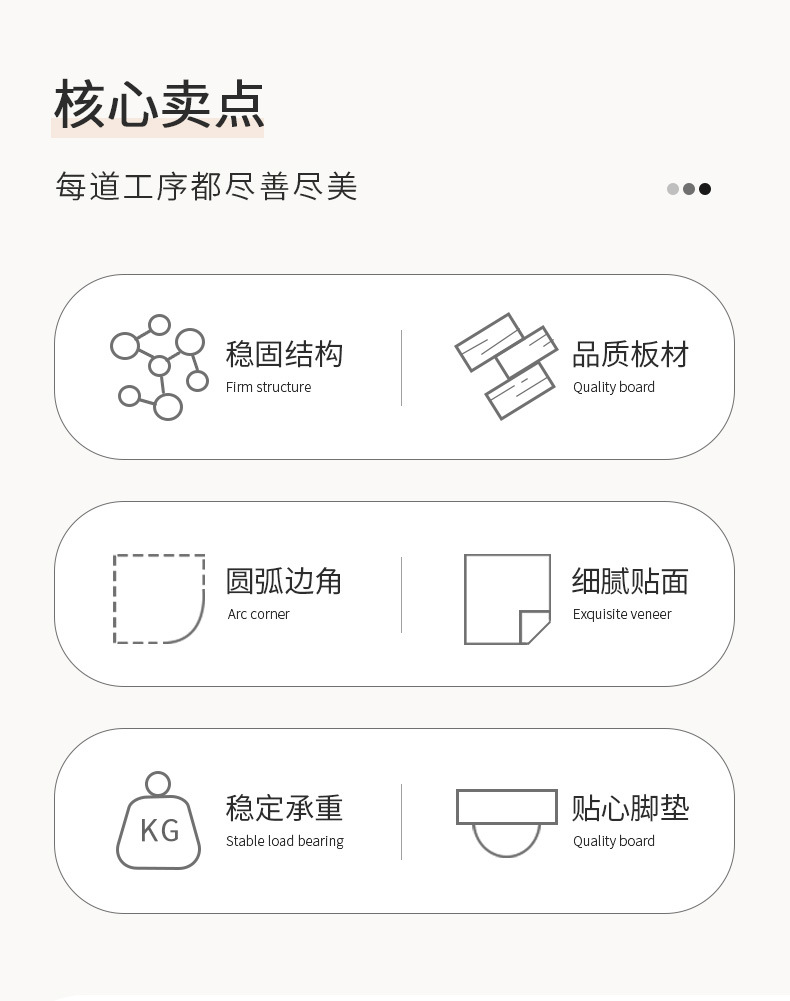 核心卖点

每道工序都尽善尽美

稳固结构
Firm structure

品质板材
Quality board

圆弧边角
Arc corner

细腻贴面
Exquisite veneer

KG

稳定承重
Stable load bearing

贴心脚垫
Quality board