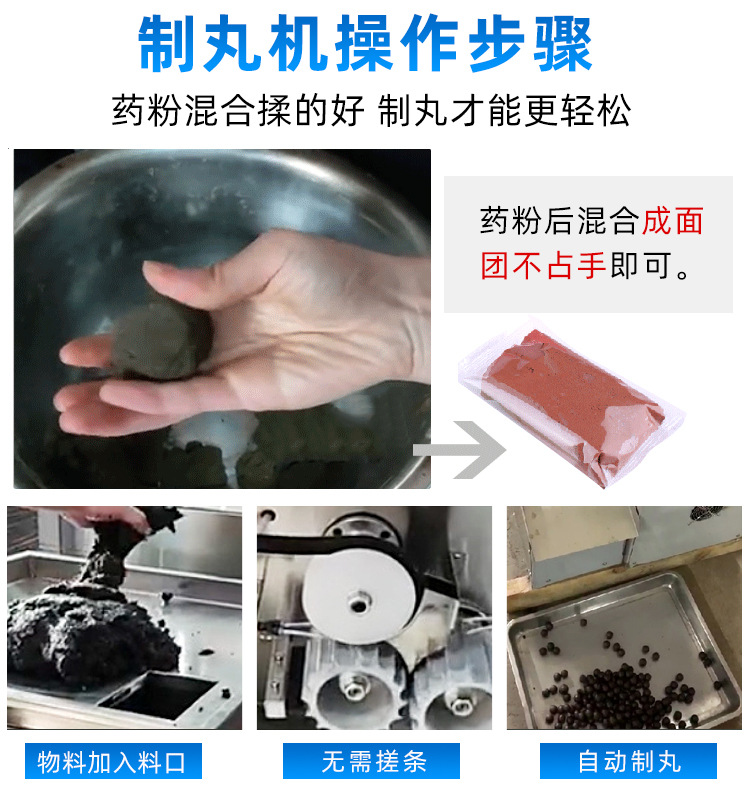 制丸机操作步骤

药粉混合揉的好 制丸才能更轻松

药粉后混合成面团不占手即可。

物料加入料口

无需搓条

自动制丸