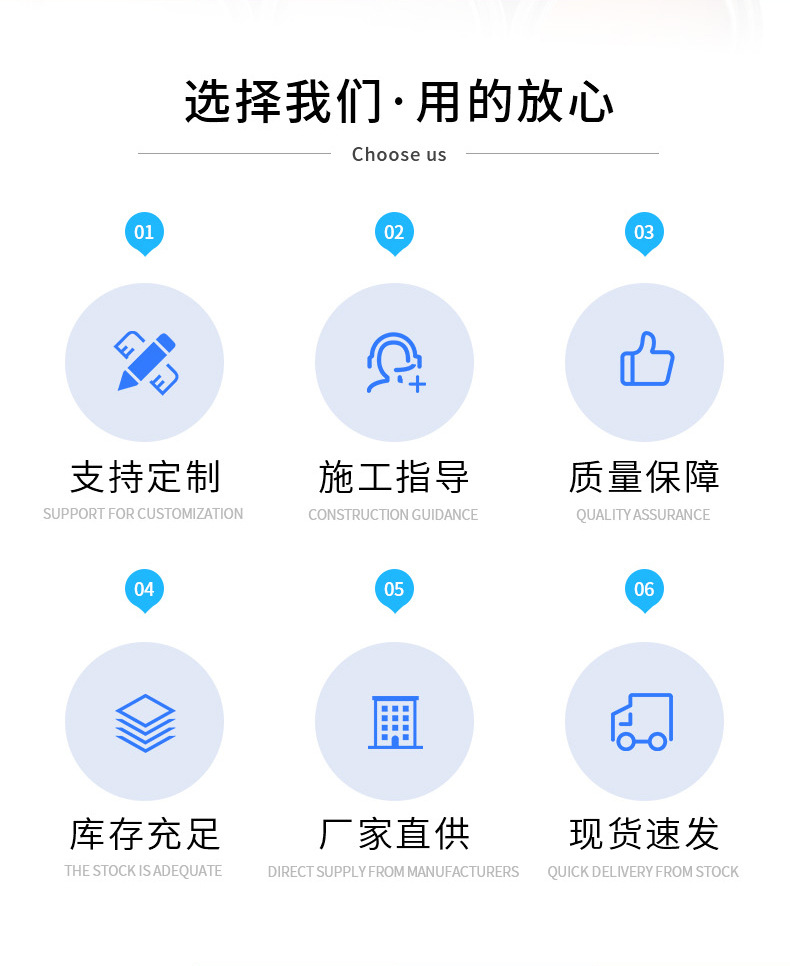 选择我们·用的放心

Choose us

01

支持定制

SUPPORT FOR CUSTOMIZATION

02

施工指导

CONSTRUCTION GUIDANCE

03

质量保障

QUALITY ASSURANCE

04

库存充足

THE STOCK IS ADEQUATE

05

厂家直供

DIRECT SUPPLY FROM MANUFACTURERS

06

现货速发

QUICK DELIVERY FROM STOCK