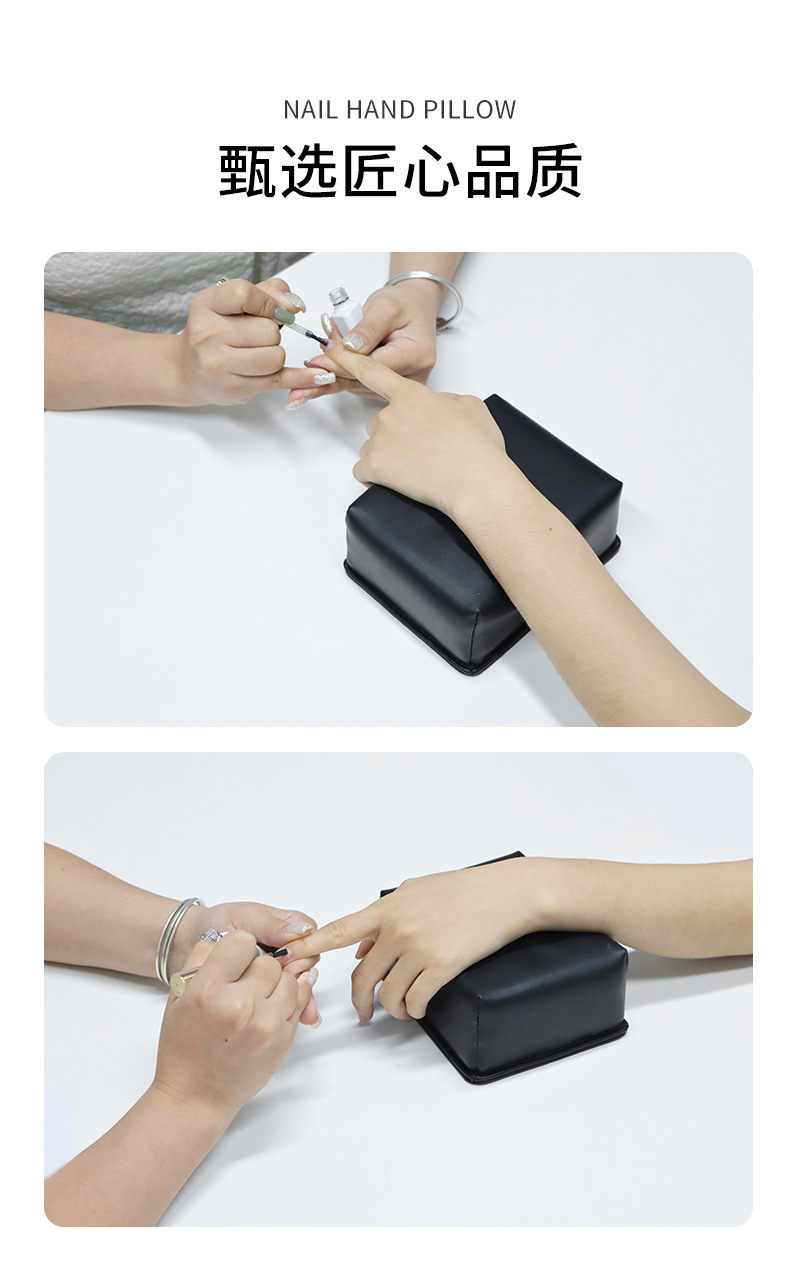 NAIL HAND PILLOW

甄选匠心品质