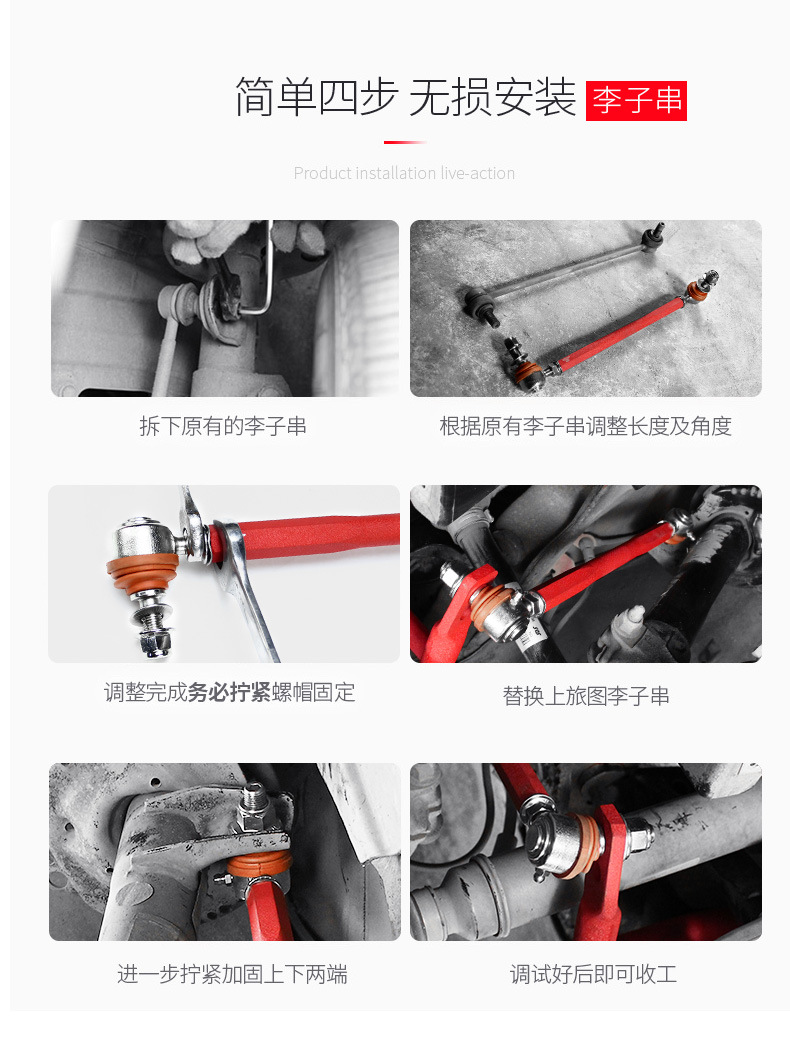 简单四步 无损安装 李子串

Product installation live-action

拆下原有的李子串

根据原有李子串调整长度及角度

调整完成务必拧紧螺帽固定

替换上旅图李子串

进一步拧紧加固上下两端

调试好后即可收工