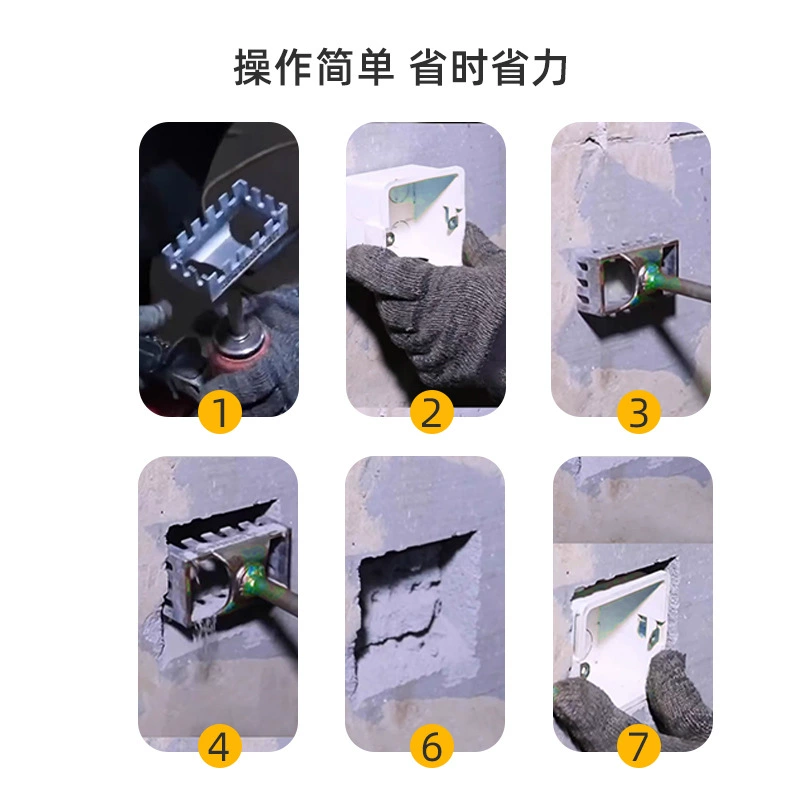 操作简单 省时省力

1

2

3

4

6

7