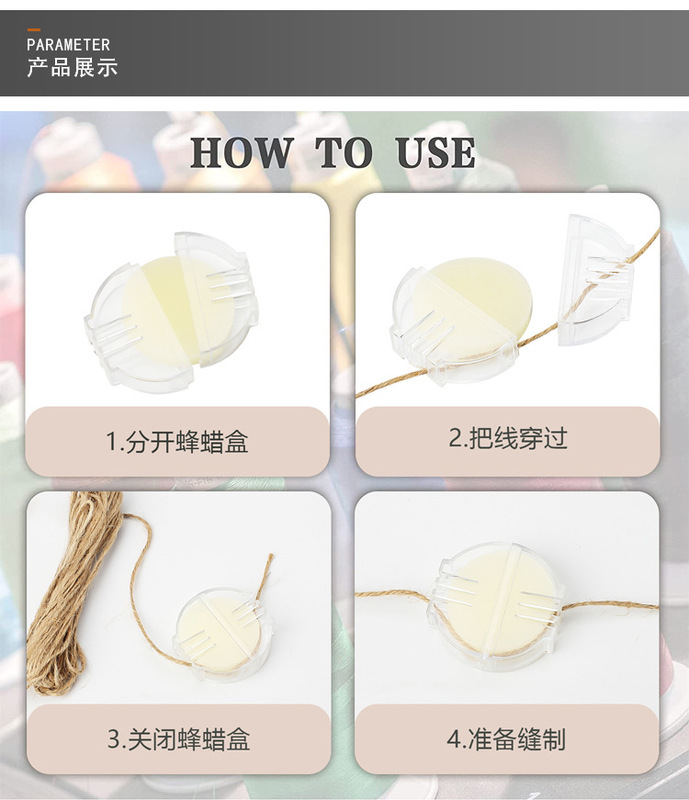 PARAMETER
产品展示

HOW TO USE

1.分开蜂蜡盒

2.把线穿过

3.关闭蜂蜡盒

4.准备缝制