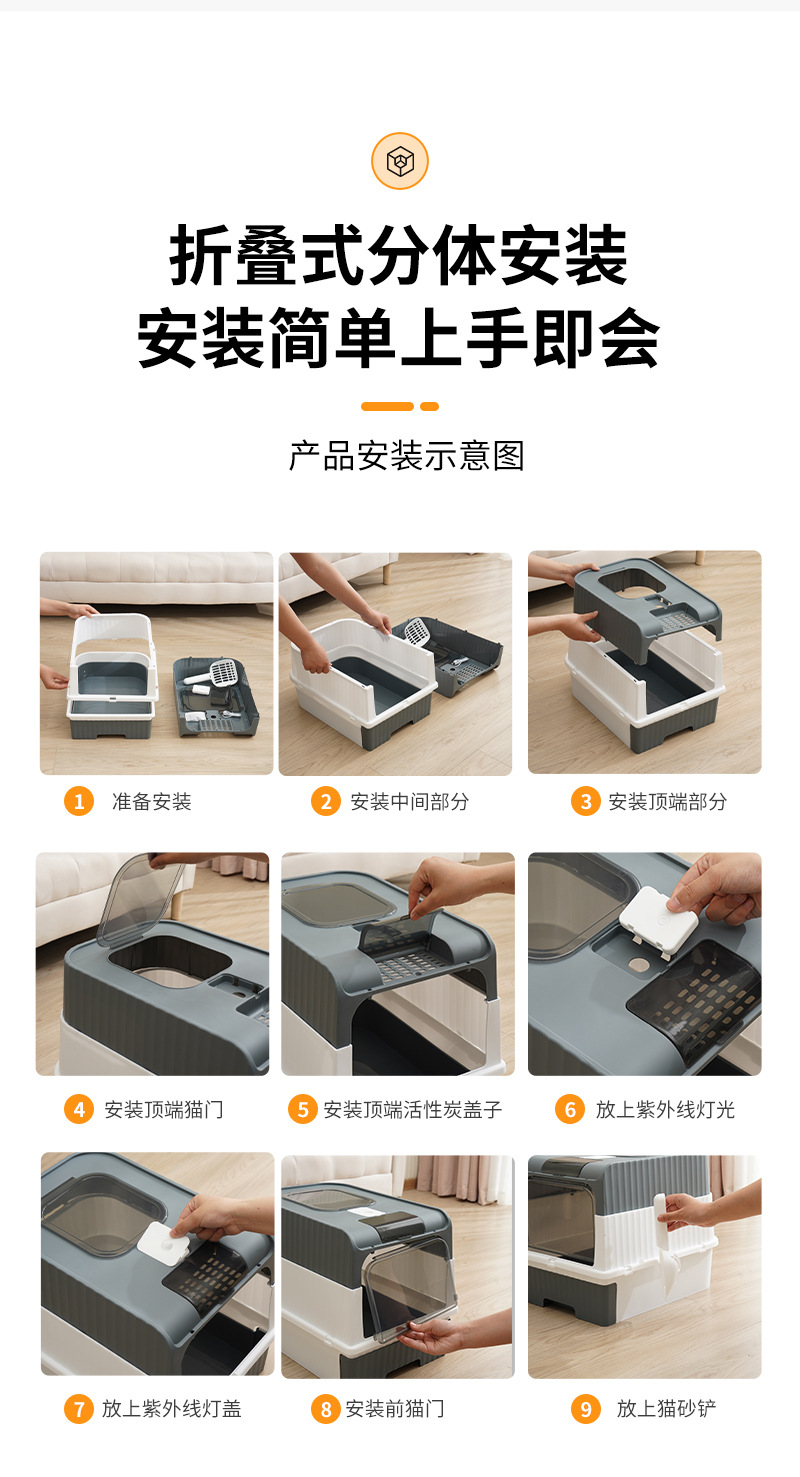 折叠式分体安装
安装简单上手即会

产品安装示意图

1 准备安装

2 安装中间部分

3 安装顶端部分

4 安装顶端猫门

5 安装顶端活性炭盖子

6 放上紫外线灯光

7 放上紫外线灯盖

8 安装前猫门

9 放上猫砂铲