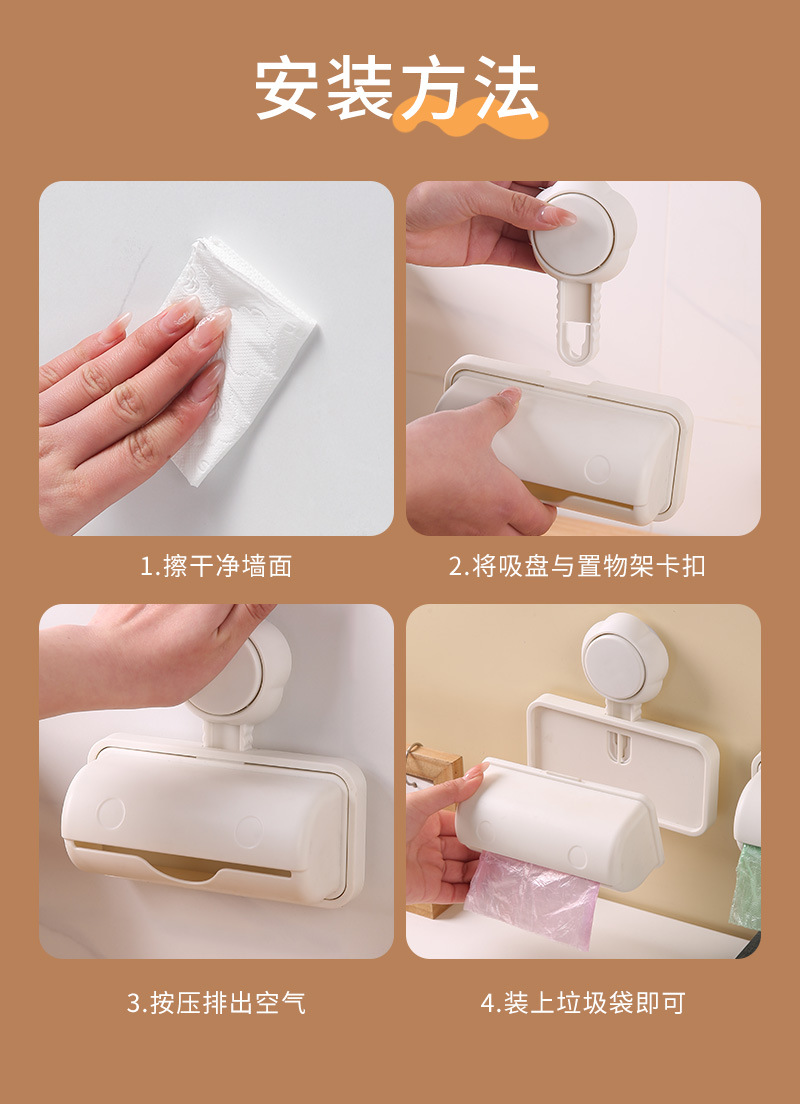 安装方法

1.擦干净墙面

2.将吸盘与置物架卡扣

3.按压排出空气

4.装上垃圾袋即可