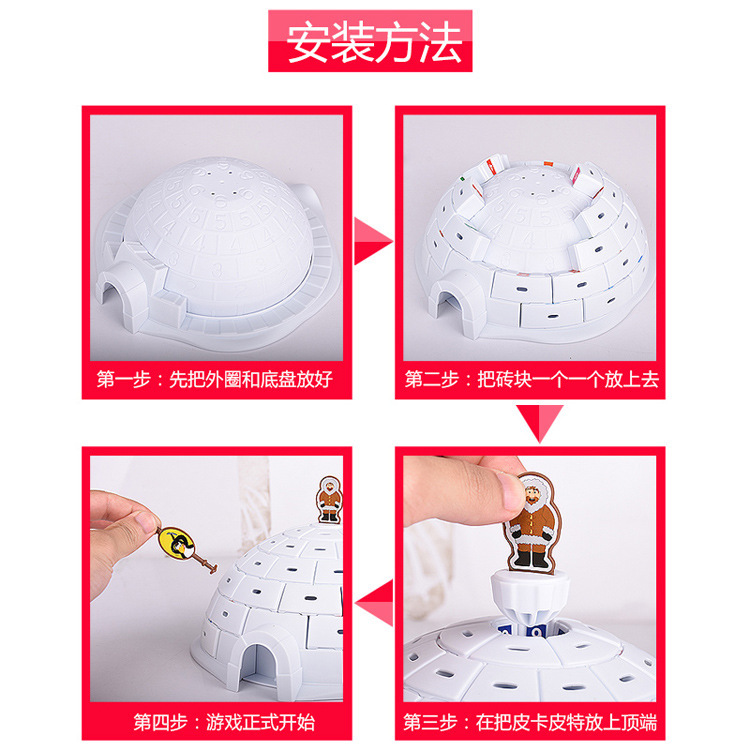 安装方法

第一步：先把外圈和底盘放好

第二步：把砖块一个一个放上去

第三步：在把皮卡皮特放上顶端

第四步：游戏正式开始