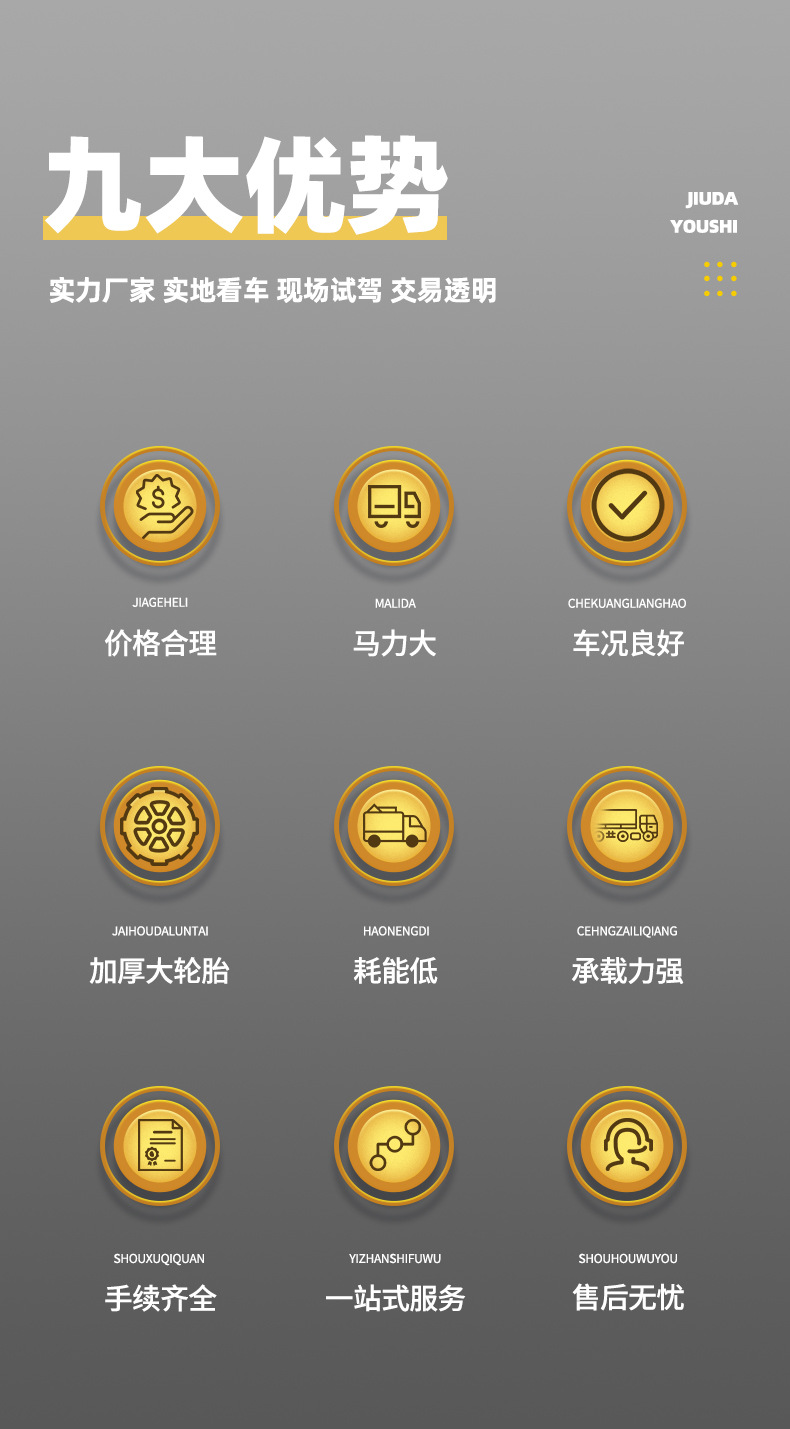 九大优势

JIUDA
YOUSHI

实力厂家 实地看车 现场试驾 交易透明

JIAGEHELI
价格合理

MALIDA
马力大

CHEKUANGLIANGHAO
车况良好

JAIHOUDALUNTAI
加厚大轮胎

HAONENGDI
耗能低

CEHNGZAILIQIANG
承载力强

SHOUXUQIQUAN
手续齐全

YIZHANSHIFUWU
一站式服务

SHOUHOUWUYOU
售后无忧