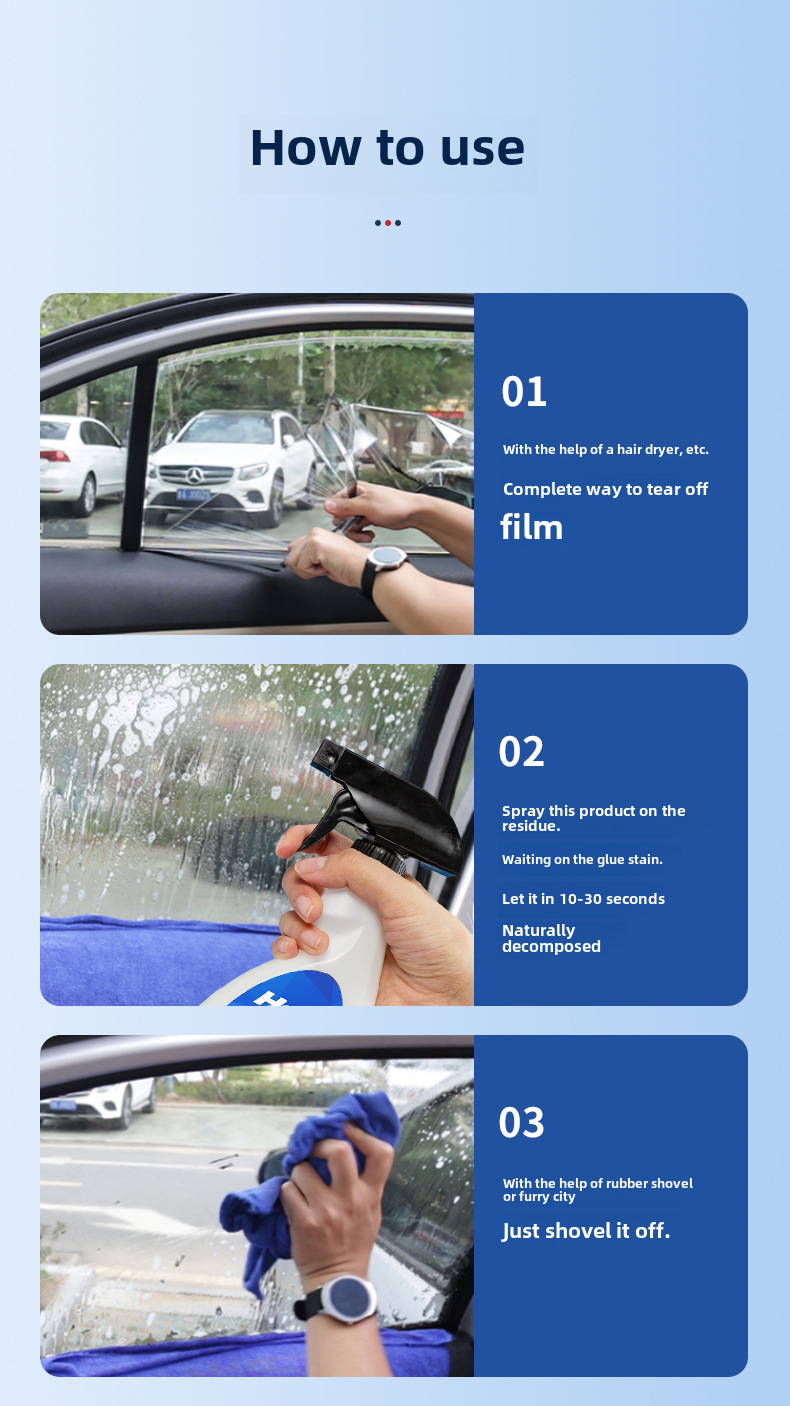 How to use

01

With the help of a hair dryer, etc.

Complete way to tear off

film

02

Spray this product on the residue.

Waiting on the glue stain.

Let it in 10-30 seconds

Naturally decomposed

03

With the help of rubber shovel or furry city

Just shovel it off.