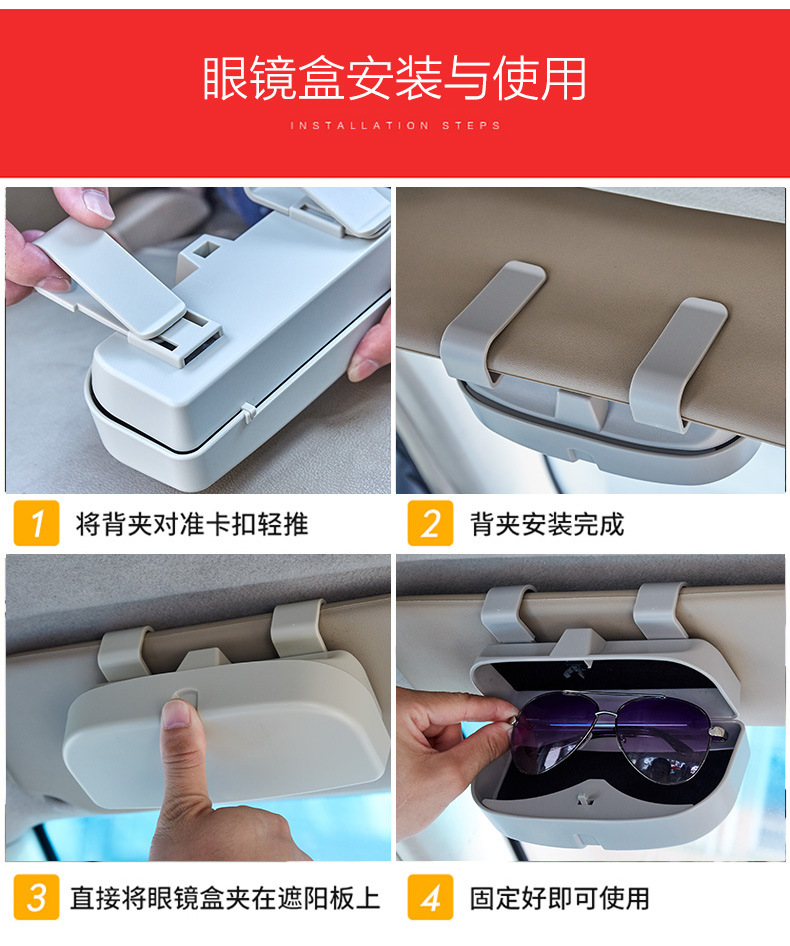 眼镜盒安装与使用

INSTALLATION STEPS

1 将背夹对准卡扣轻推

2 背夹安装完成

3 直接将眼镜盒夹在遮阳板上

4 固定好即可使用