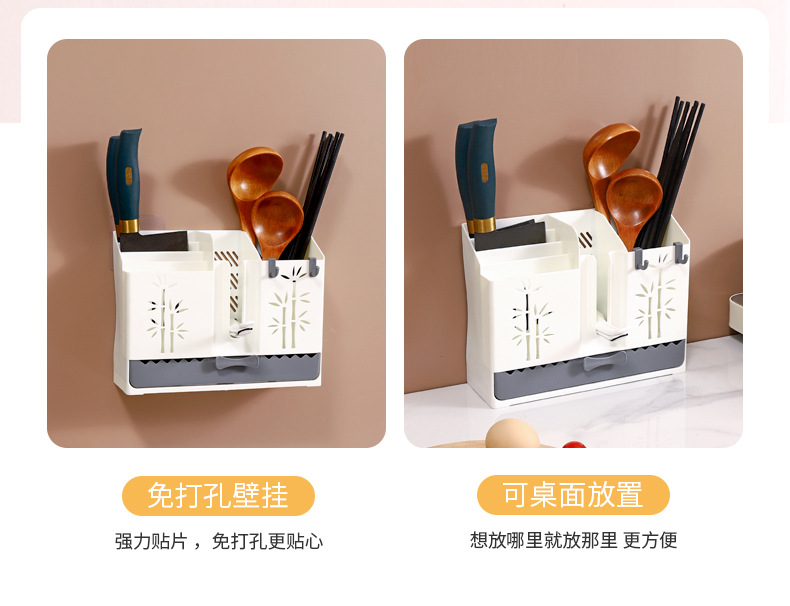 免打孔壁挂

强力贴片，免打孔更贴心

可桌面放置

想放哪里就放那里 更方便