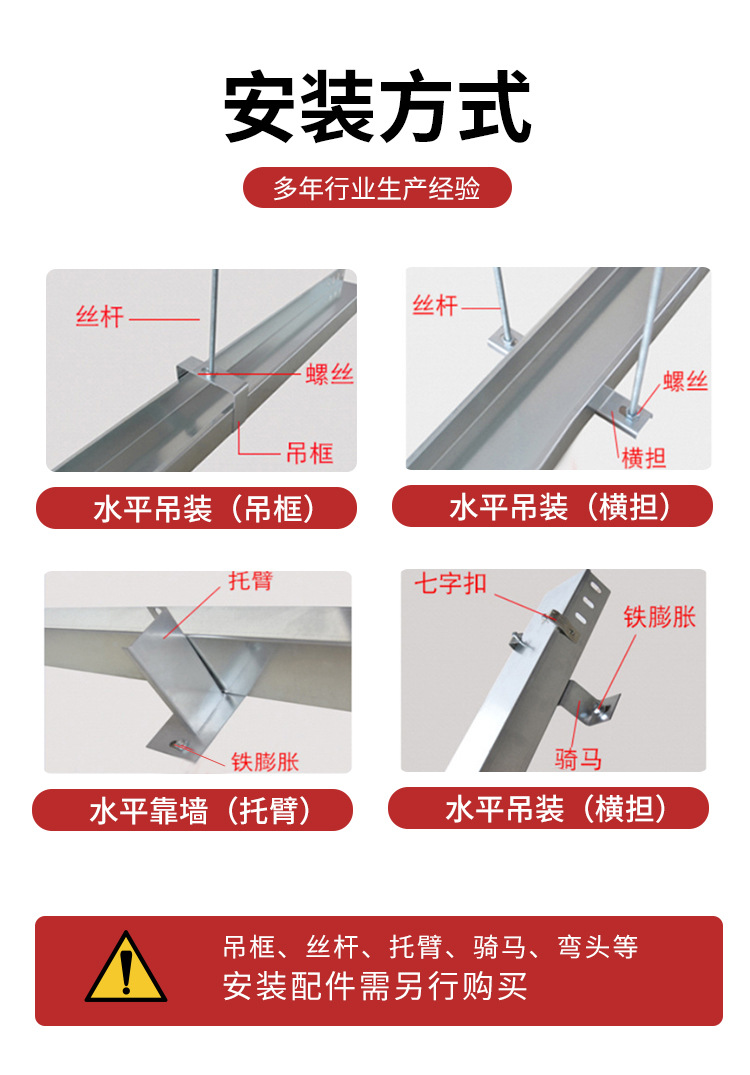 安装方式

多年行业生产经验

丝杆
螺丝
吊框

水平吊装（吊框）

丝杆
螺丝
横担

水平吊装（横担）

托臂
铁膨胀

水平靠墙（托臂）

七字扣
铁膨胀
骑马

水平吊装（横担）

吊框、丝杆、托臂、骑马、弯头等
安装配件需另行购买