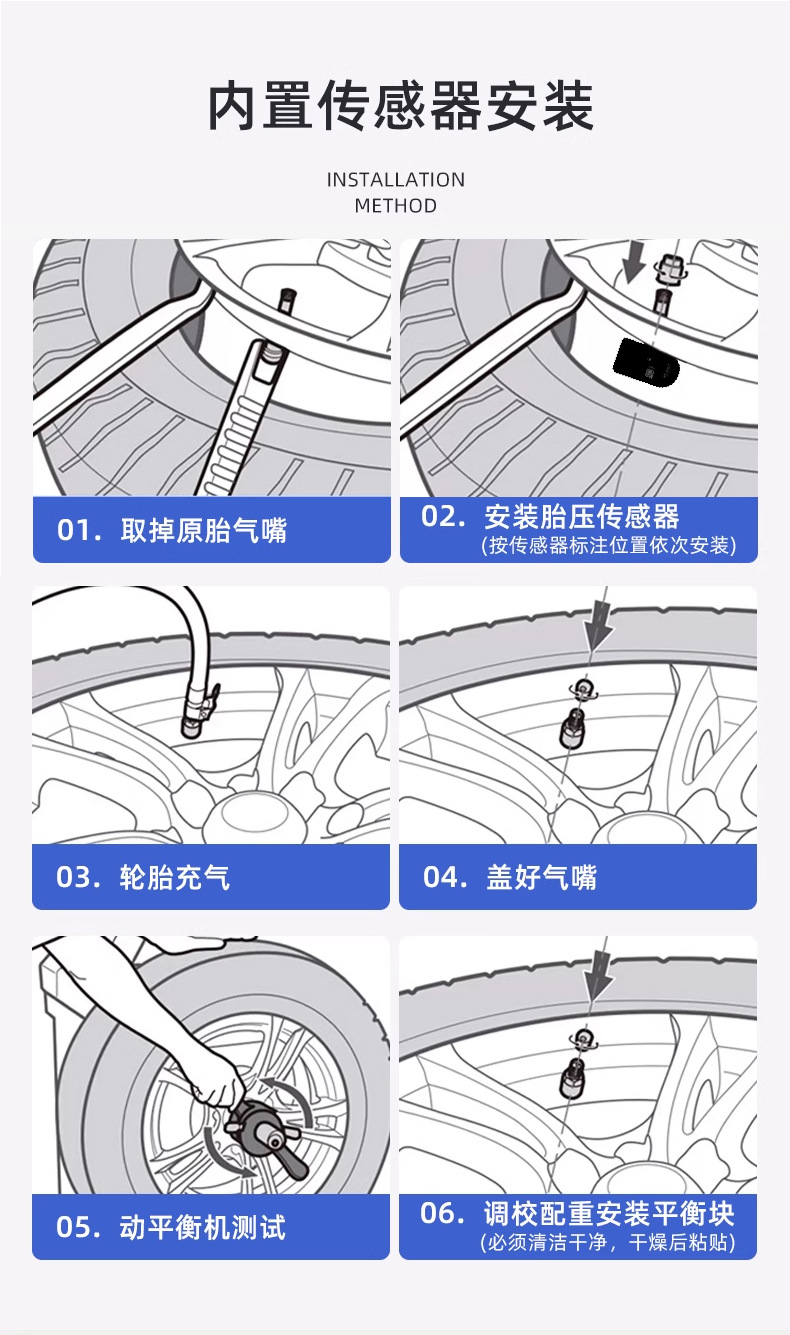 内置传感器安装

INSTALLATION METHOD

01. 取掉原胎气嘴

02. 安装胎压传感器
(按传感器标注位置依次安装)

03. 轮胎充气

04. 盖好气嘴

05. 动平衡机测试

06. 调校配重安装平衡块
(必须清洁干净，干燥后粘贴)