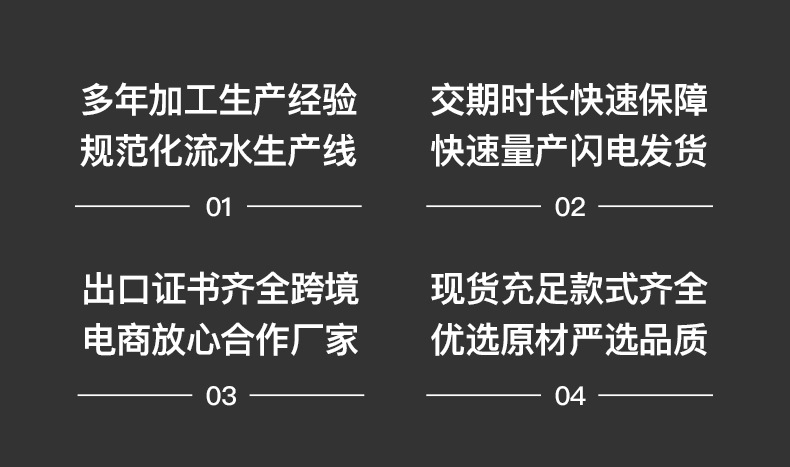 多年加工生产经验
规范化流水生产线

01

交期时长快速保障
快速量产闪电发货

02

出口证书齐全跨境
电商放心合作厂家

03

现货充足款式齐全
优选原材严选品质

04