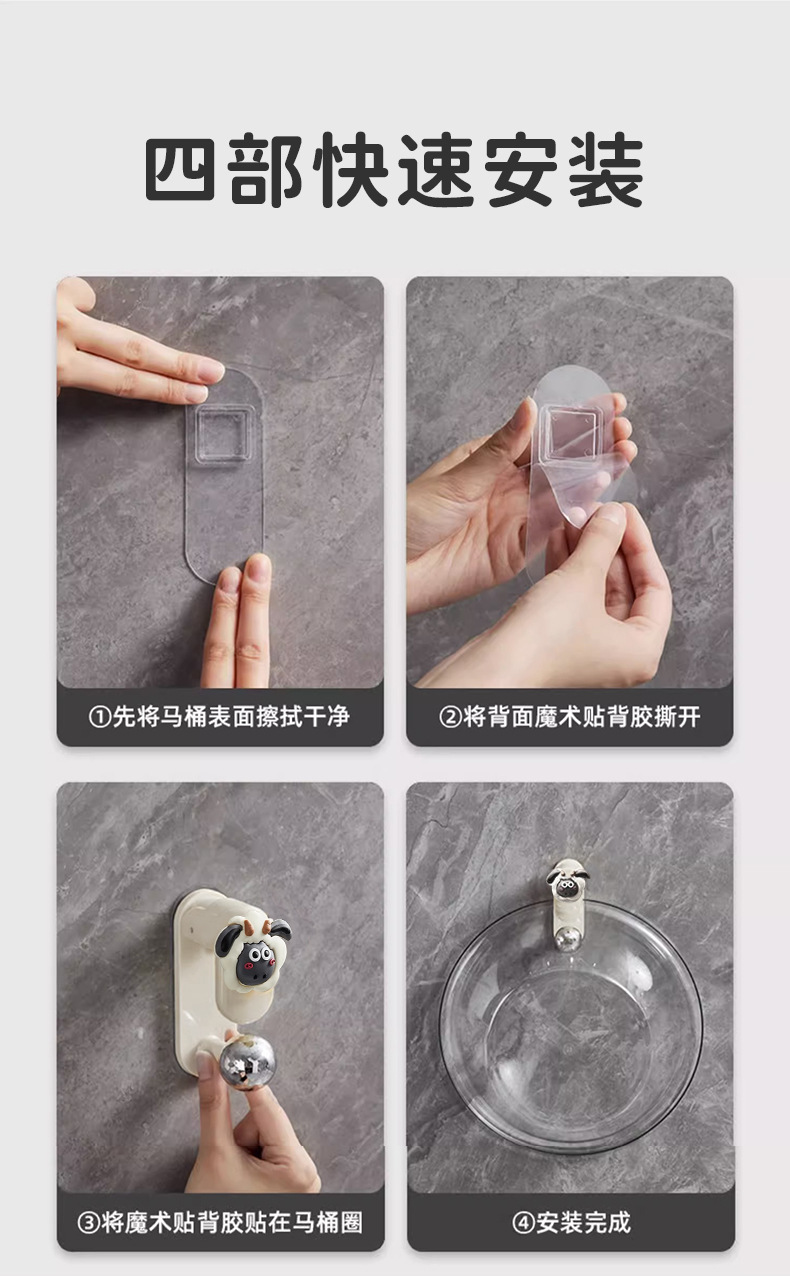 四部快速安装

①先将马桶表面擦拭干净

②将背面魔术贴背胶撕开

③将魔术贴背胶贴在马桶圈

④安装完成