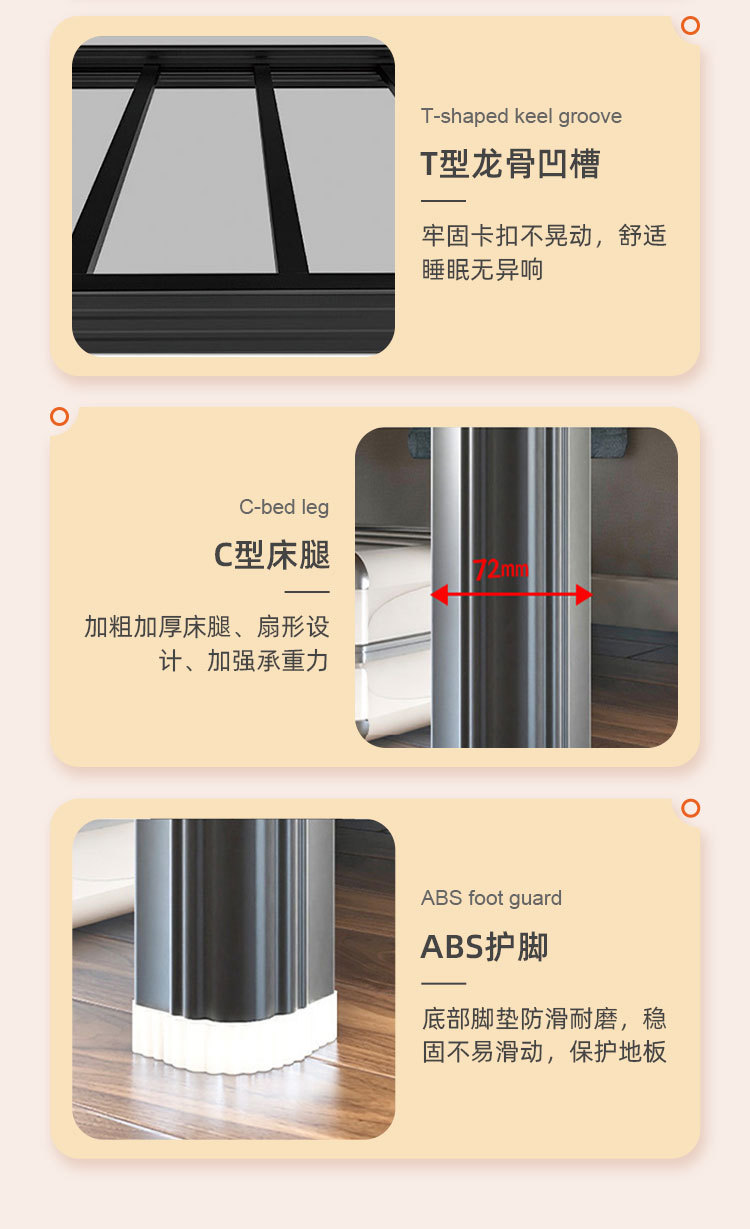 T-shaped keel groove

T型龙骨凹槽

牢固卡扣不晃动，舒适睡眠无异响

C-bed leg

C型床腿

加粗加厚床腿、扇形设计、加强承重力

72㎜

ABS foot guard

ABS护脚

底部脚垫防滑耐磨，稳固不易滑动，保护地板