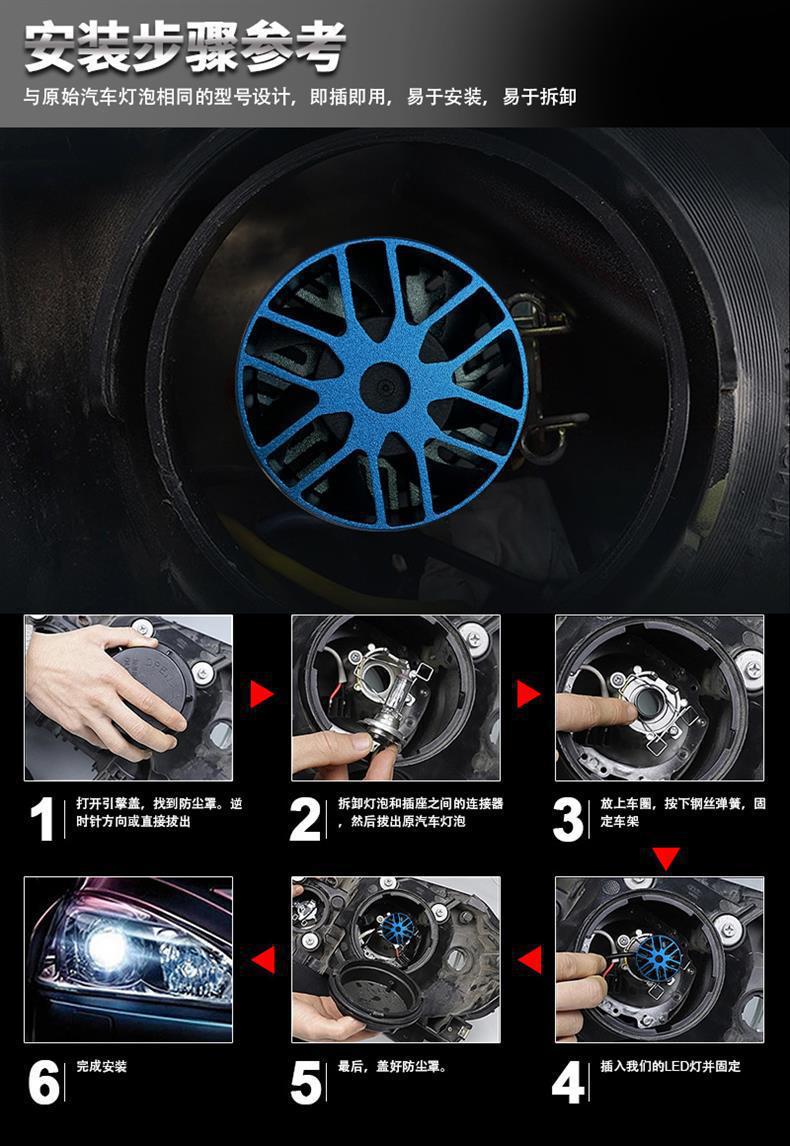 安装步骤参考

与原始汽车灯泡相同的型号设计，即插即用，易于安装，易于拆卸

1 打开引擎盖，找到防尘罩。逆时针方向或直接拔出

2 拆卸灯泡和插座之间的连接器，然后拔出原汽车灯泡

3 放上车圈，按下钢丝弹簧，固定车架

6 完成安装

5 最后，盖好防尘罩。

4 插入我们的LED灯并固定