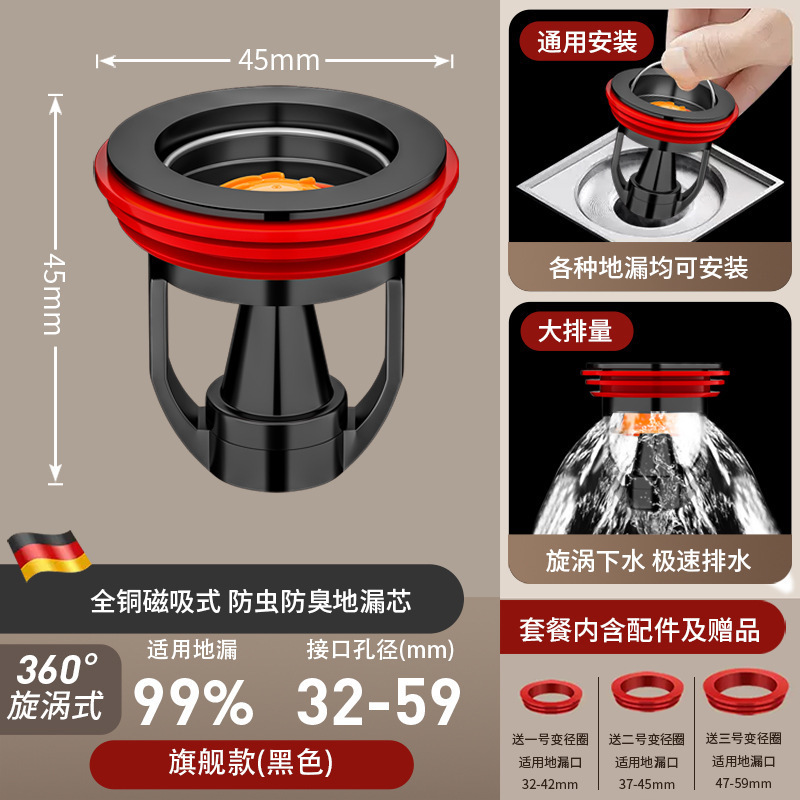 45mm

45mm

通用安装

各种地漏均可安装

大排量

旋涡下水 极速排水

全铜磁吸式 防虫防臭地漏芯

360°
旋涡式

适用地漏
99%

接口孔径(mm)
32-59

旗舰款(黑色)

套餐内含配件及赠品

送一号变径圈
适用地漏口
32-42mm

送二号变径圈
适用地漏口
37-45mm

送三号变径圈
适用地漏口
47-59mm