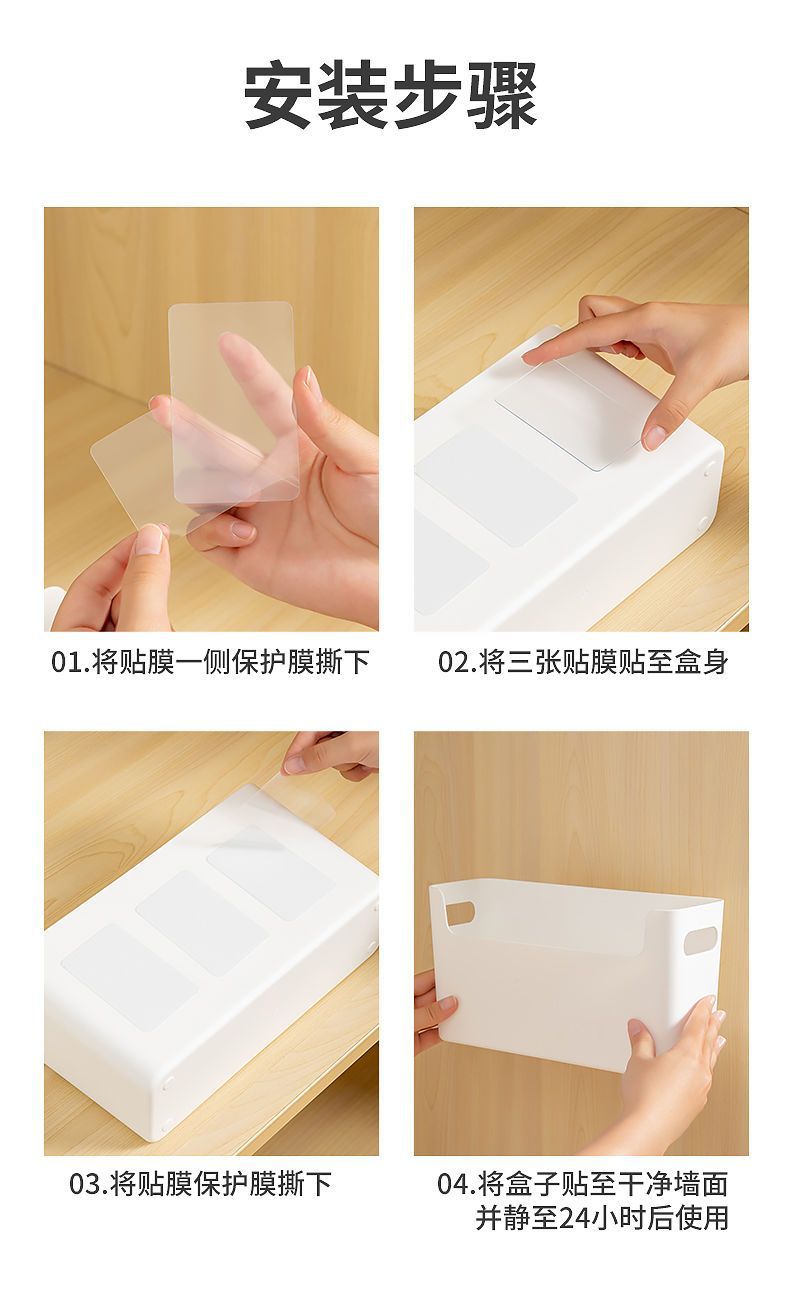 安装步骤

01.将贴膜一侧保护膜撕下

02.将三张贴膜贴至盒身

03.将贴膜保护膜撕下

04.将盒子贴至干净墙面并静至24小时后使用