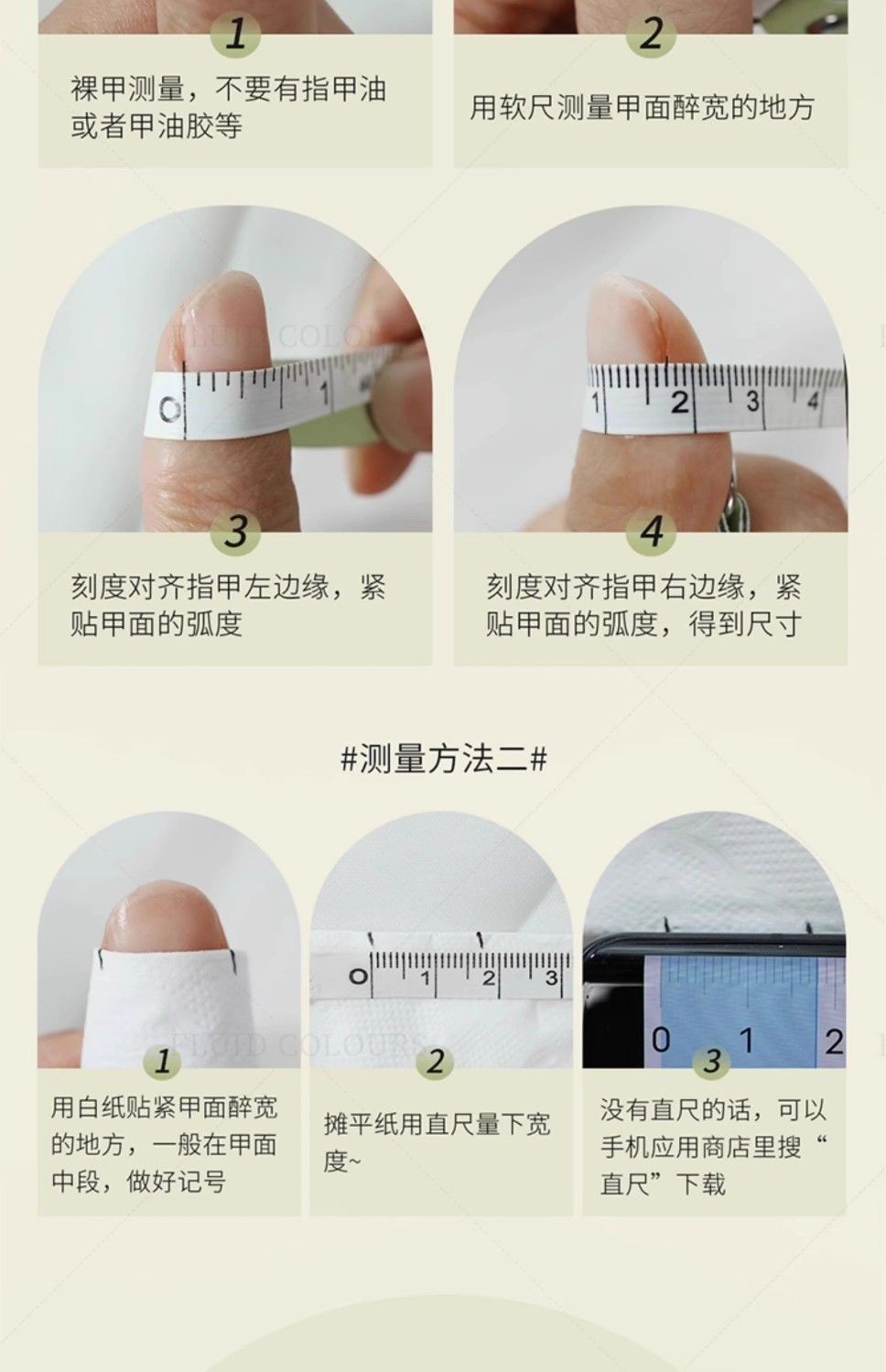 1
裸甲测量，不要有指甲油或者甲油胶等

2
用软尺测量甲面醉宽的地方

FLUID COLOURS

0 1

1 2 3 4

3
刻度对齐指甲左边缘，紧贴甲面的弧度

4
刻度对齐指甲右边缘，紧贴甲面的弧度，得到尺寸

#测量方法二#

0 1 2 3

0 1 2

FLUID COLOURS

1
用白纸贴紧甲面醉宽的地方，一般在甲面中段，做好记号

2
摊平纸用直尺量下宽度~

3
没有直尺的话，可以手机应用商店里搜“直尺”下载