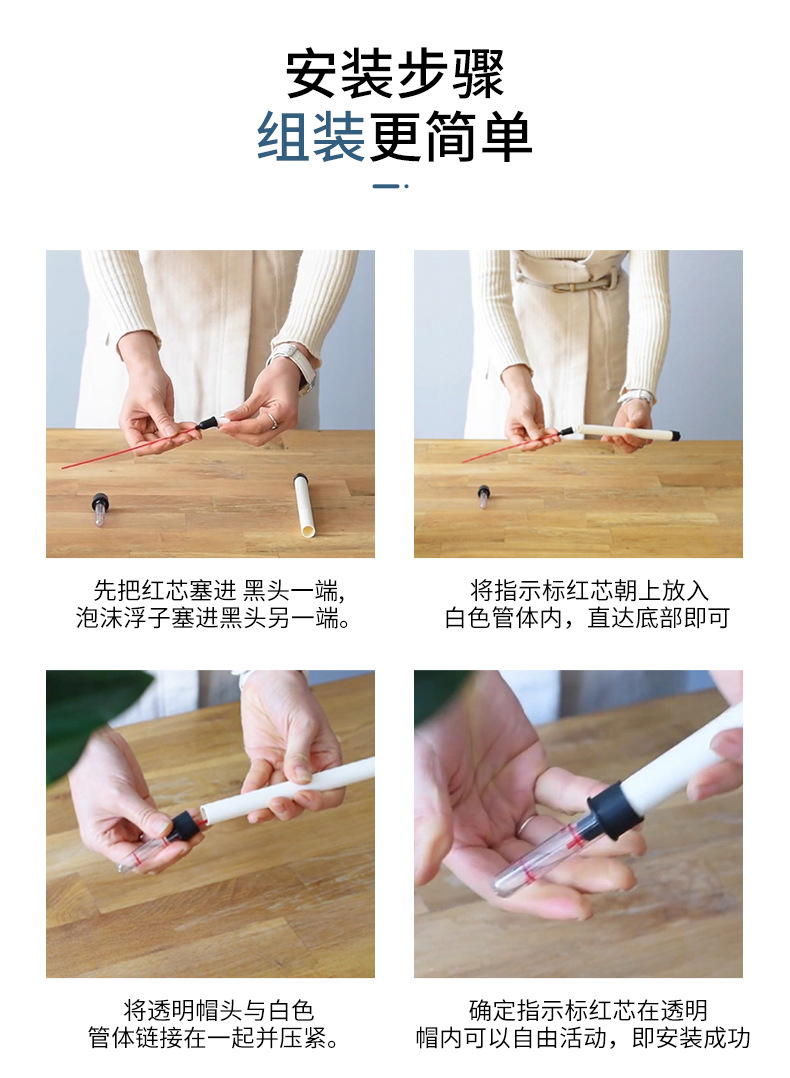 安装步骤
组装更简单

先把红芯塞进 黑头一端,
泡沫浮子塞进黑头另一端。

将指示标红芯朝上放入
白色管体内，直达底部即可

将透明帽头与白色
管体链接在一起并压紧。

确定指示标红芯在透明
帽内可以自由活动，即安装成功