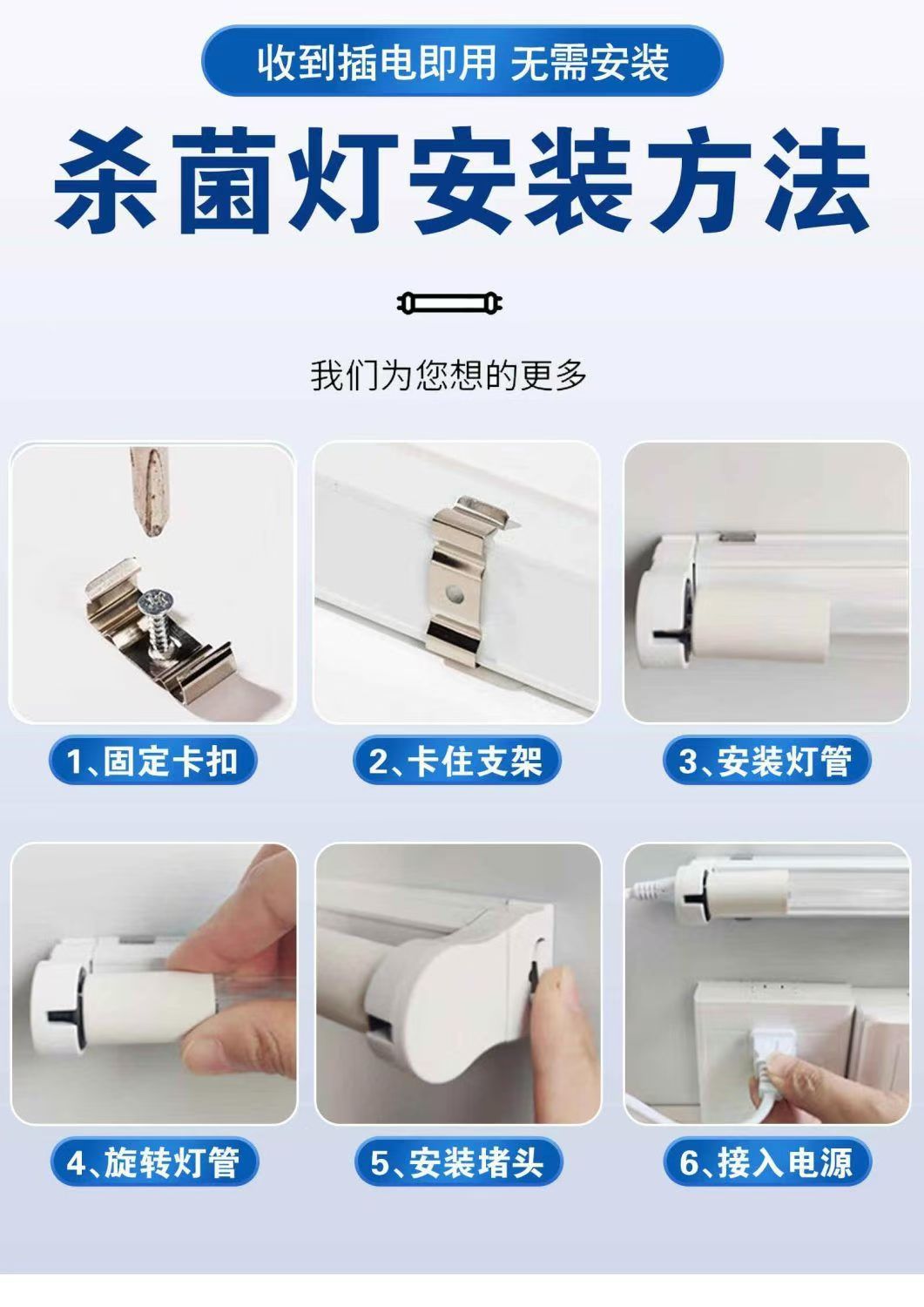 收到插电即用 无需安装

杀菌灯安装方法

我们为您想的更多

1、固定卡扣

2、卡住支架

3、安装灯管

4、旋转灯管

5、安装堵头

6、接入电源