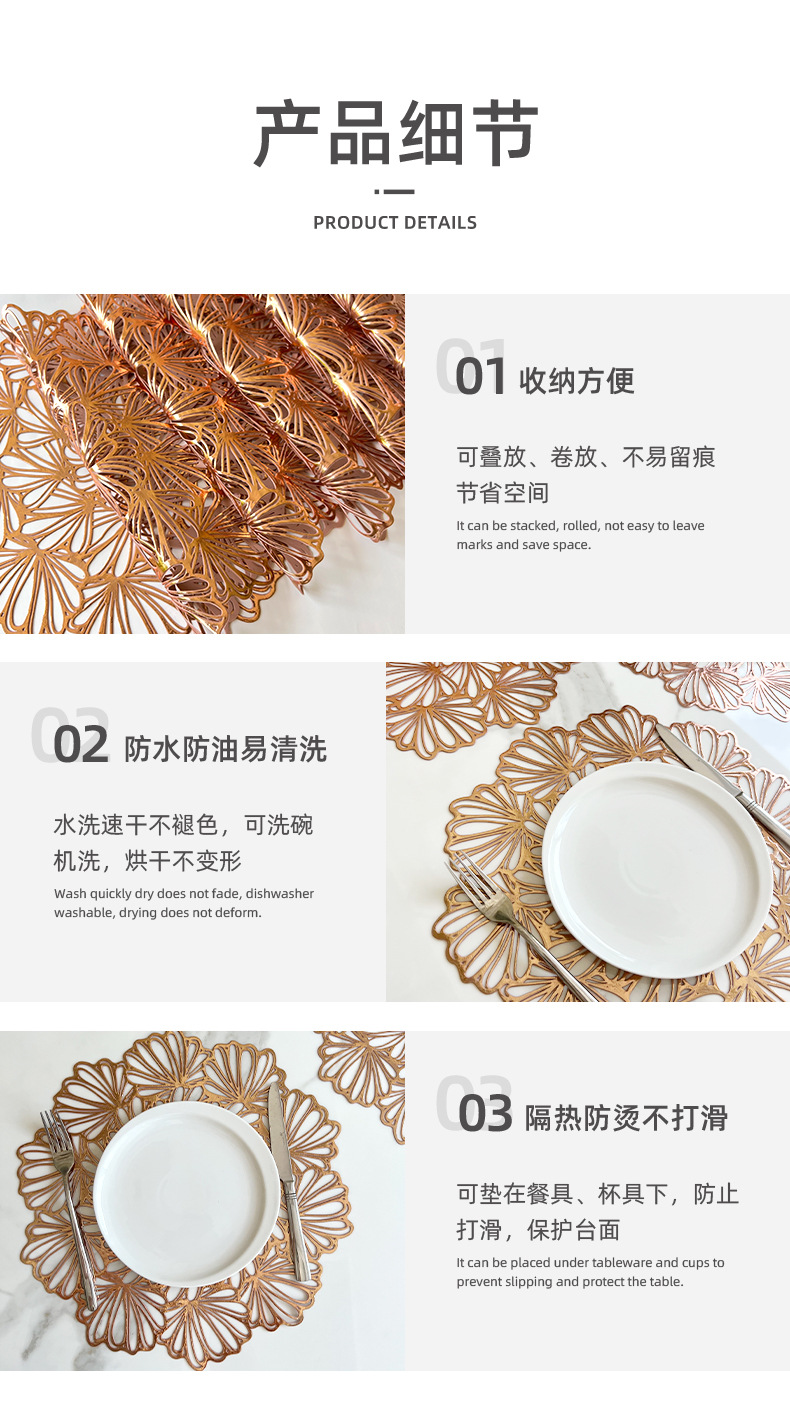 产品细节

PRODUCT DETAILS

01 收纳方便

可叠放、卷放、不易留痕
节省空间

It can be stacked, rolled, not easy to leave marks and save space.

02 防水防油易清洗

水洗速干不褪色，可洗碗机洗，烘干不变形

Wash quickly dry does not fade, dishwasher washable, drying does not deform.

03 隔热防烫不打滑

可垫在餐具、杯具下，防止打滑，保护台面

It can be placed under tableware and cups to prevent slipping and protect the table.