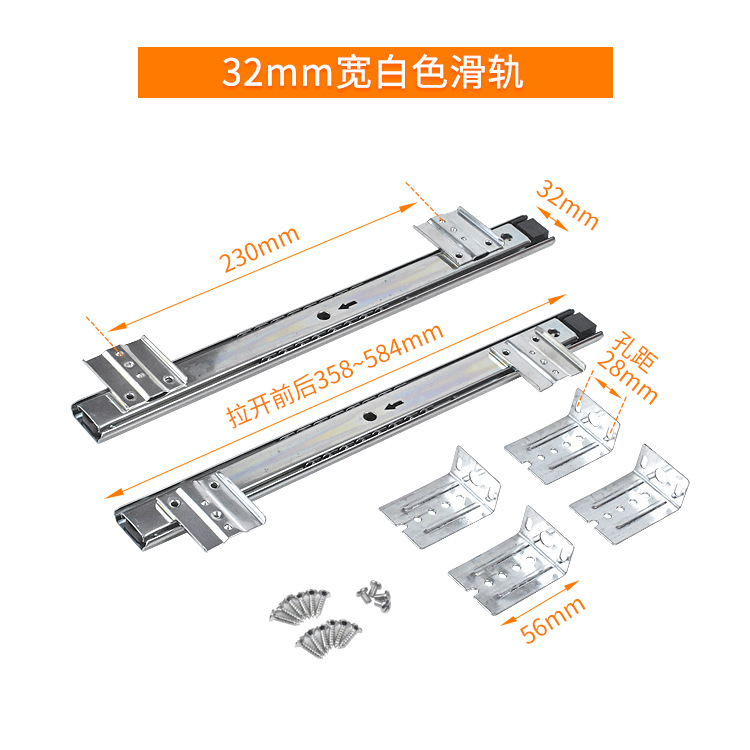 32mm宽白色滑轨

230mm

32mm

拉开前后358~584mm

孔距
28mm

56mm