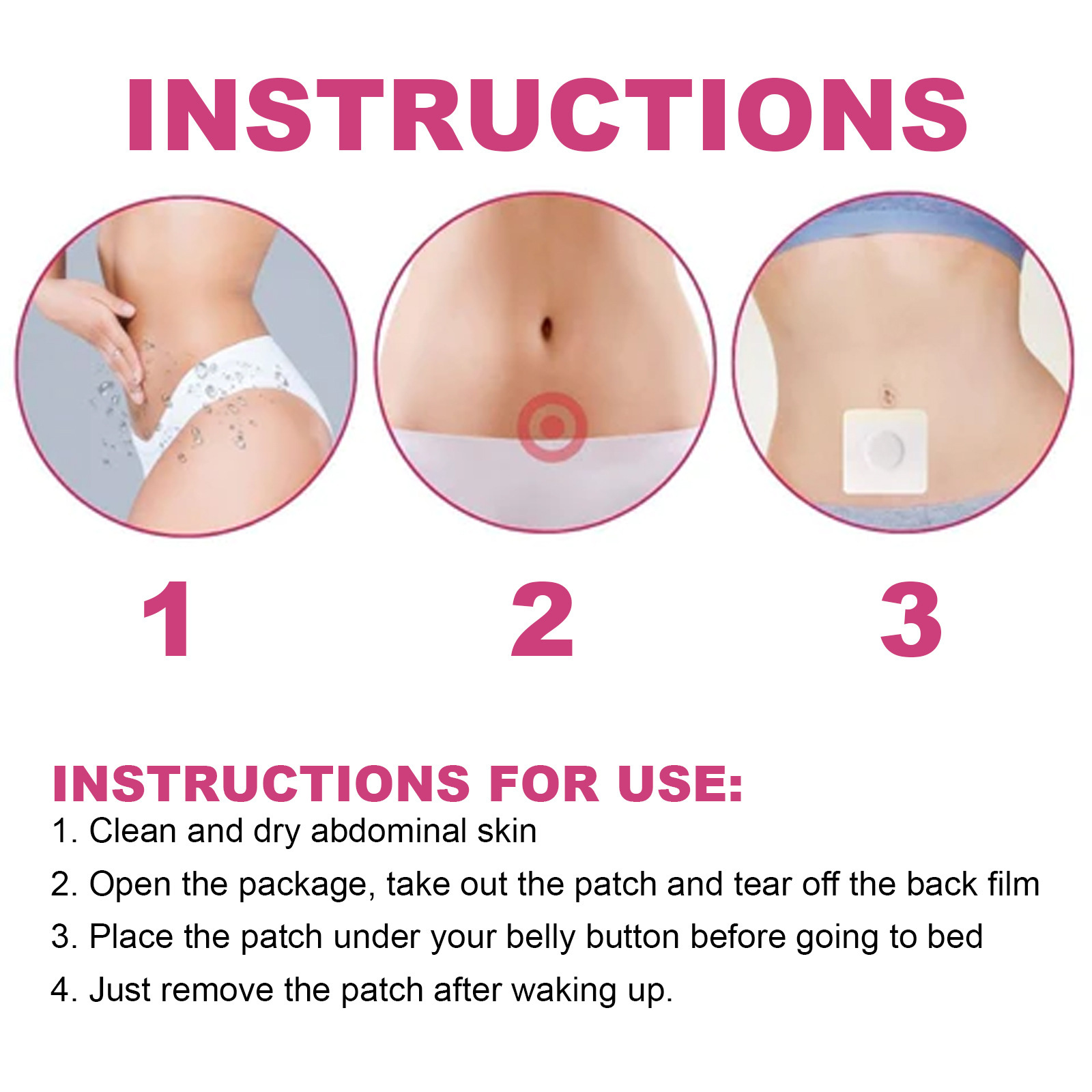 INSTRUCTIONS

1

2

3

INSTRUCTIONS FOR USE:
1. Clean and dry abdominal skin
2. Open the package, take out the patch and tear off the back film
3. Place the patch under your belly button before going to bed
4. Just remove the patch after waking up.