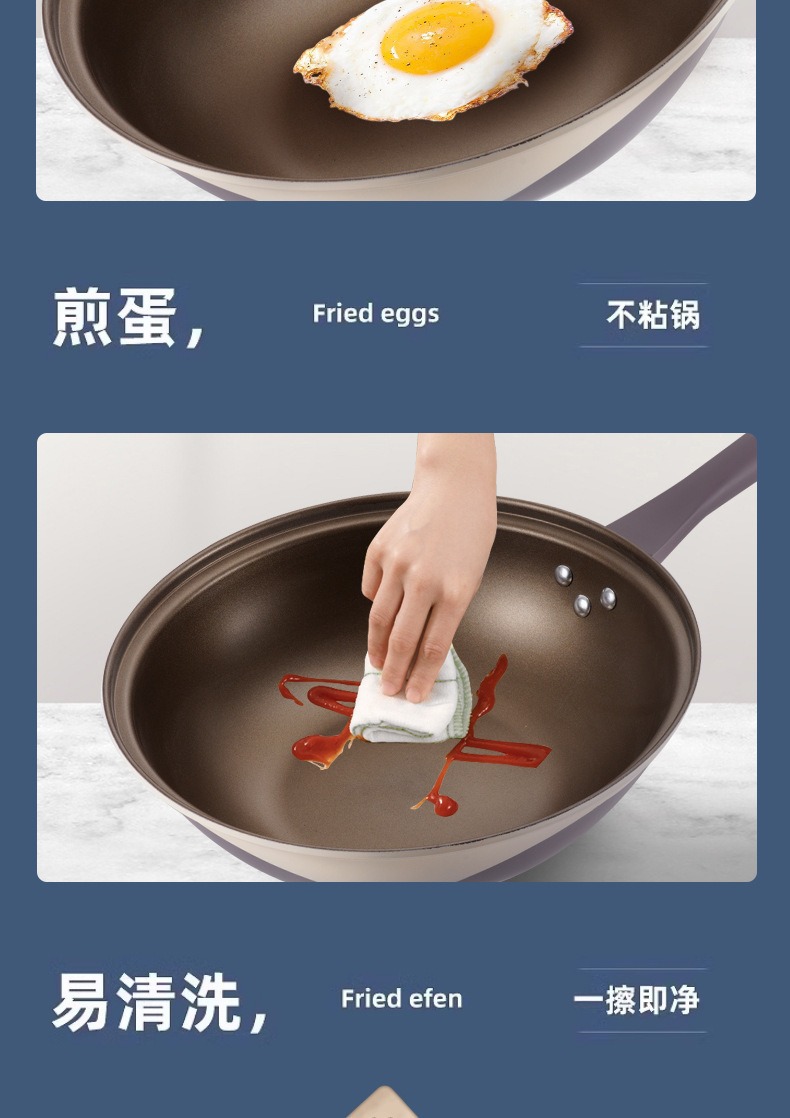 煎蛋，

Fried eggs

不粘锅

易清洗，

Fried efen

一擦即净